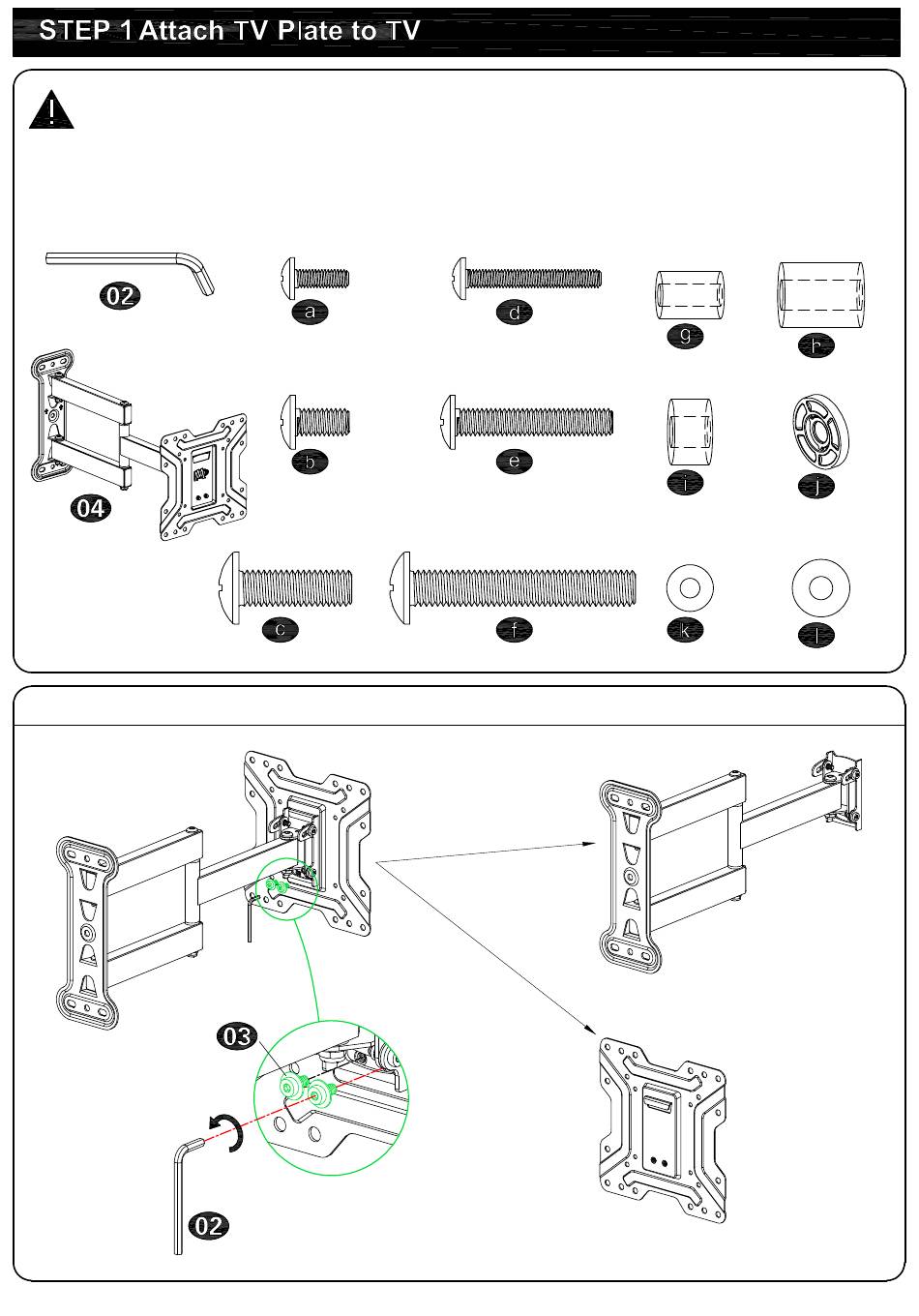 STEP 1 Attach TV Plate to TV

02

a

d

g

h

04

b

e

i

j

c

f

k

l

03

02