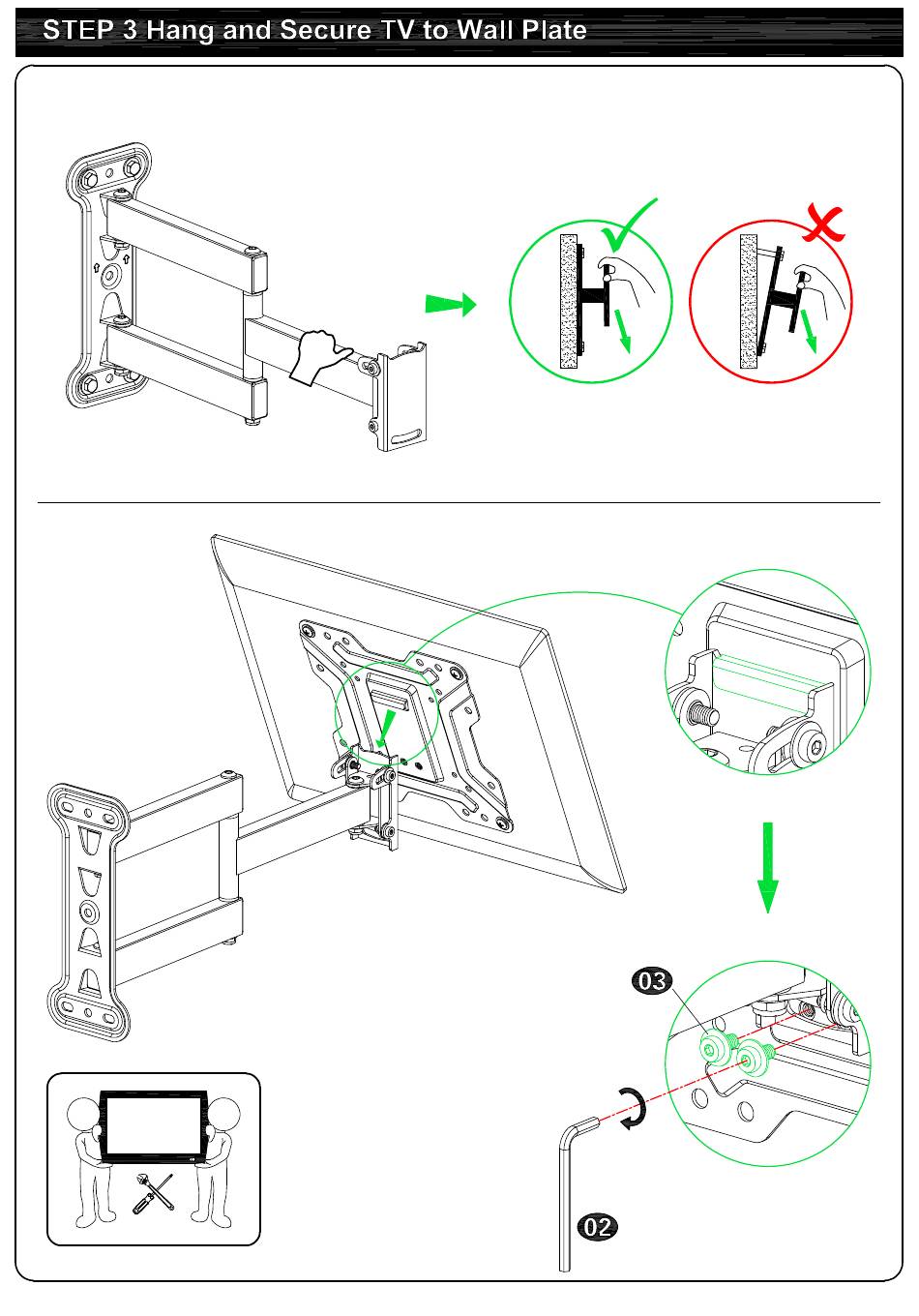 STEP 3 Hang and Secure TV to Wall Plate

03

02