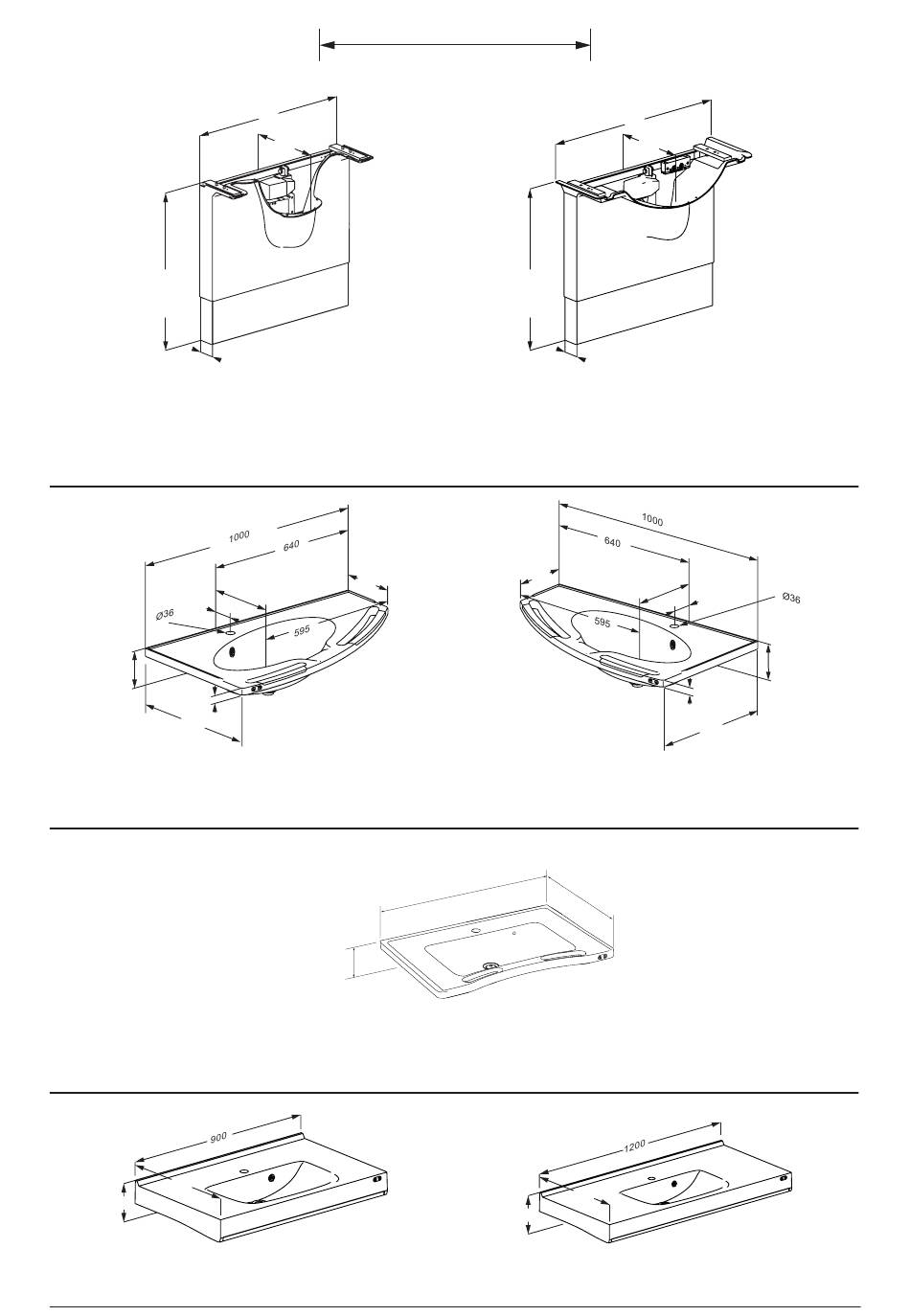 1000

640

Ø36

595

1000

640

Ø36

595

900

1200