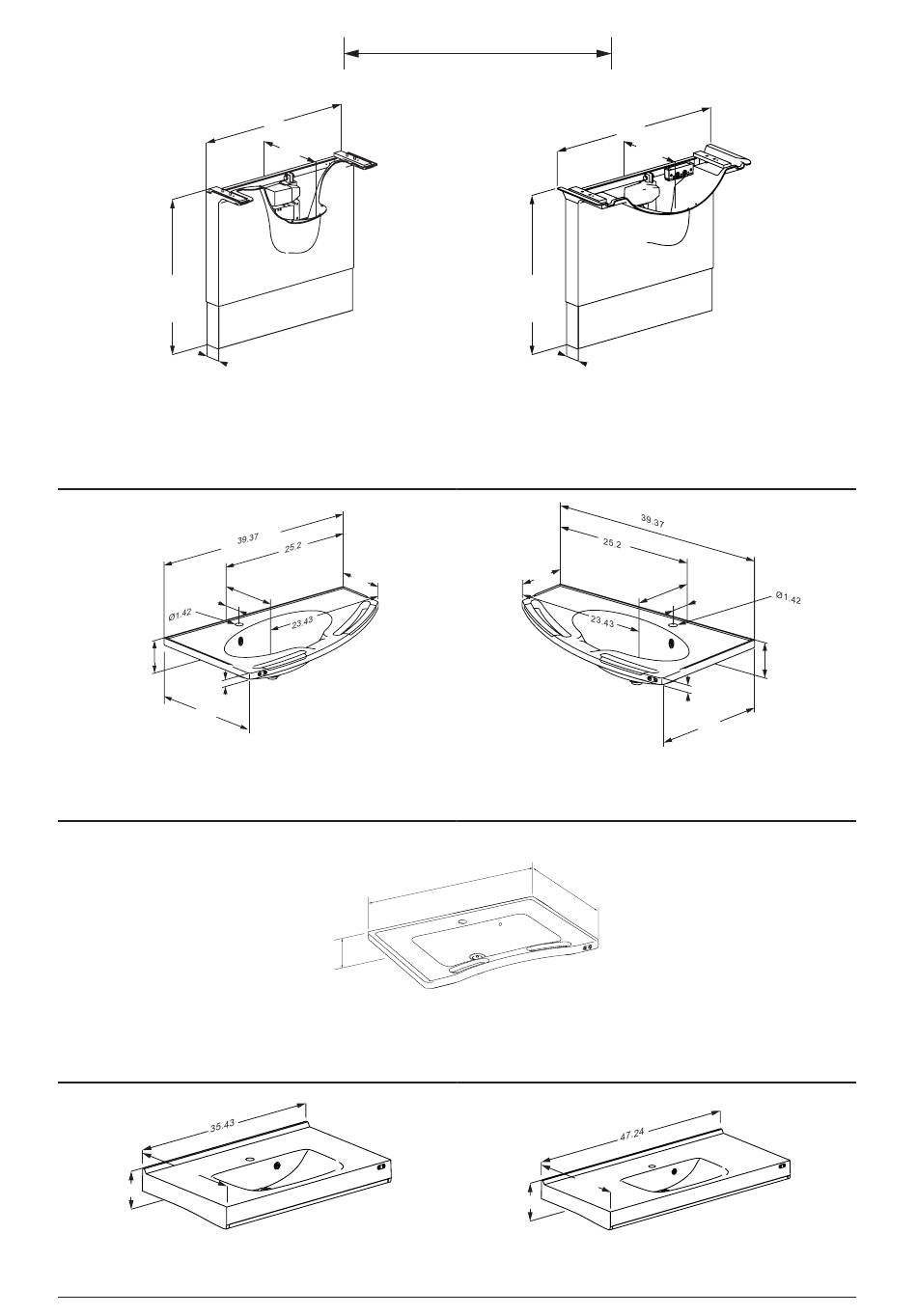 39.37

25.2

Ø1.42

23.43

39.37

25.2

Ø1.42

23.43

35.43

47.24