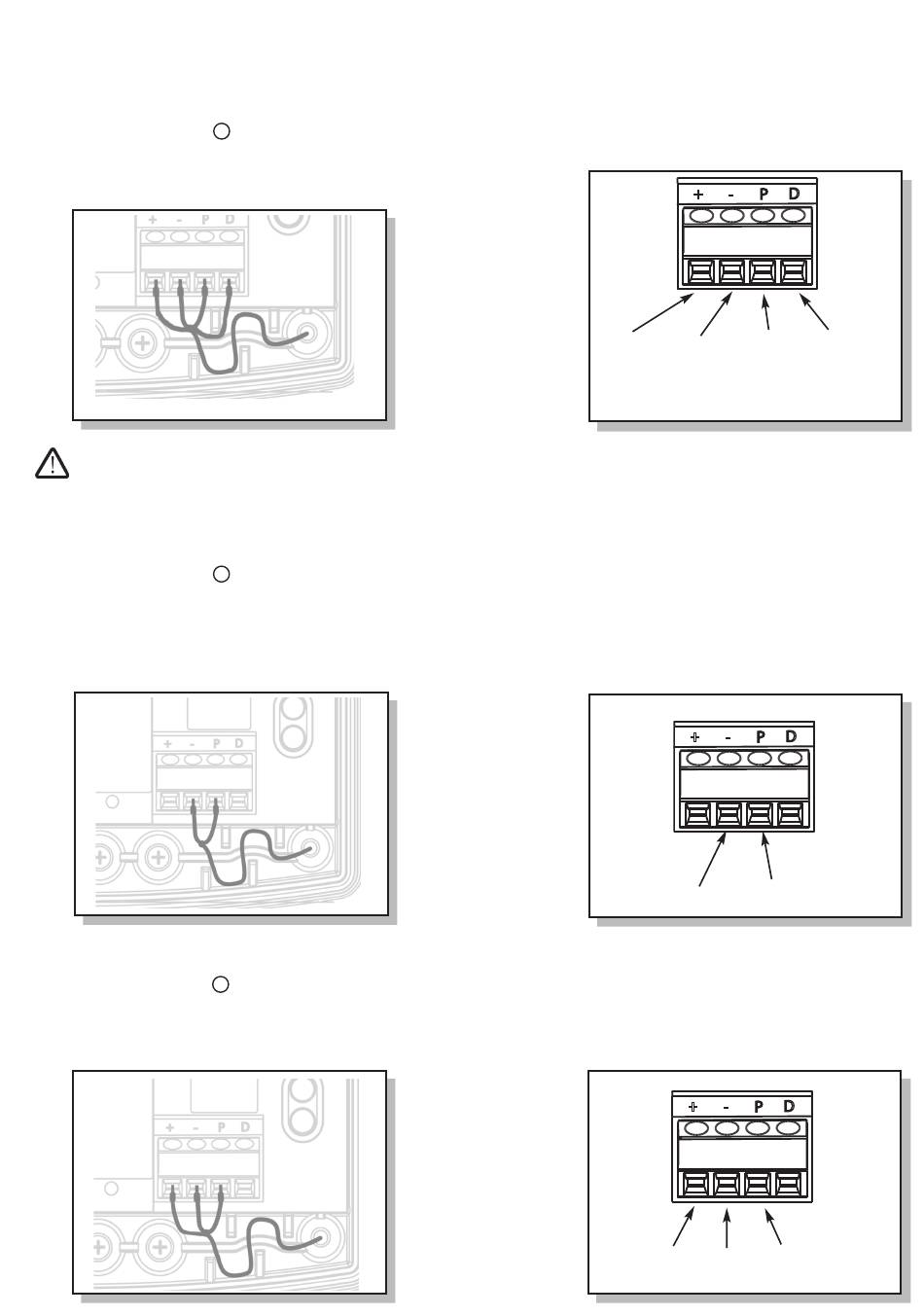 + - P D

+ - P D

+ - P D

+ - P D

+ - P D

+ - P D