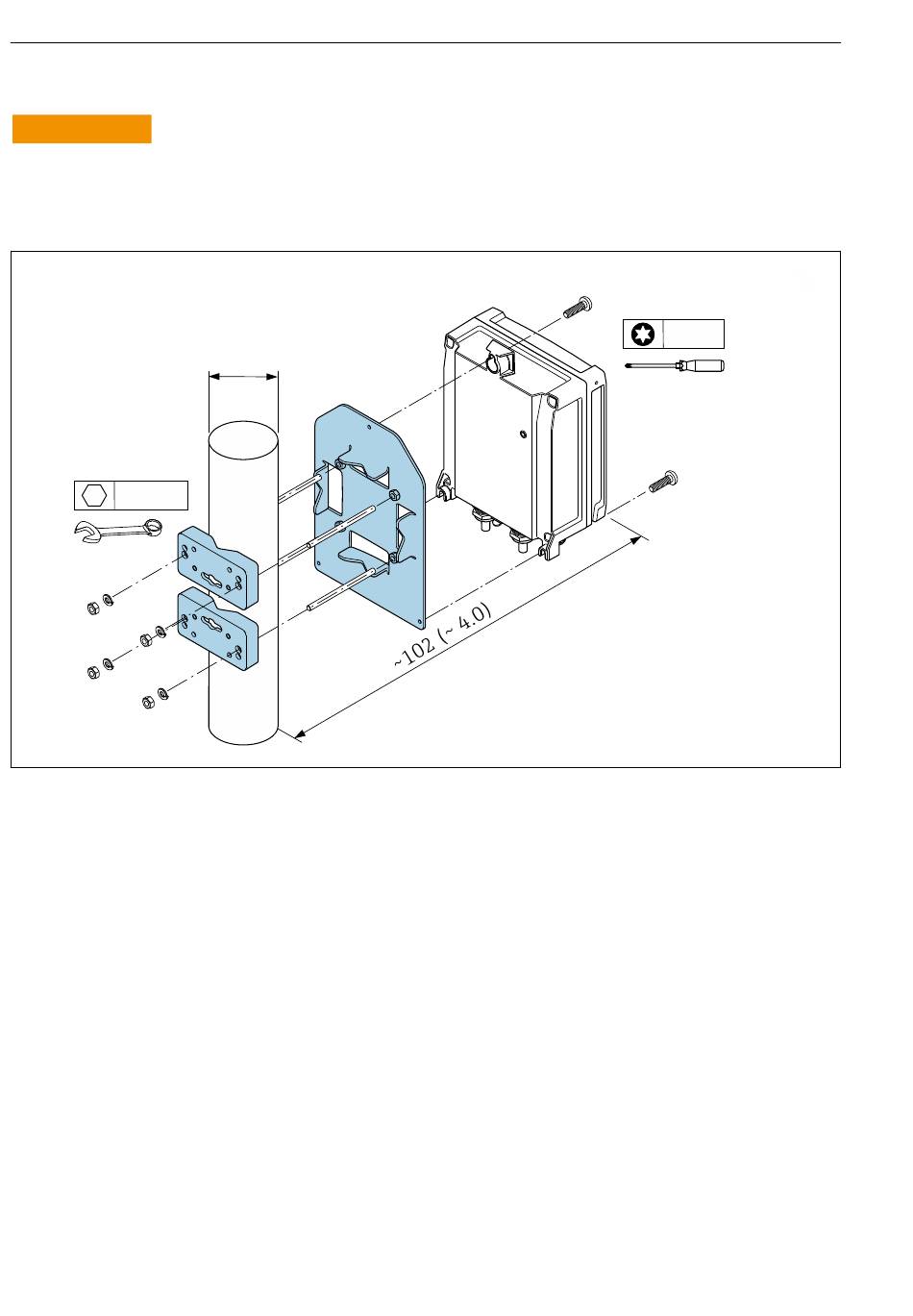 ~102 (~ 4.0)