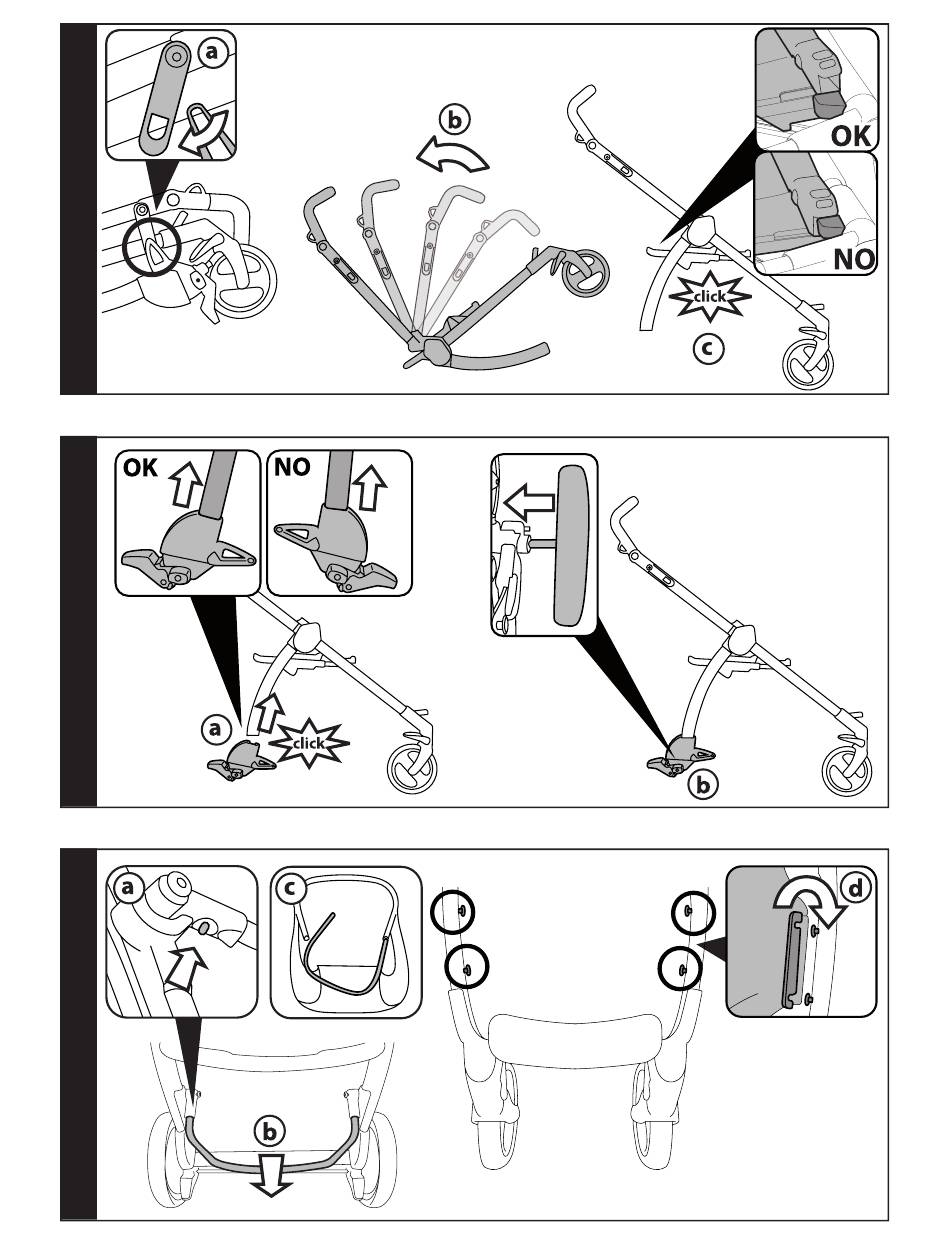 a

b

OK

NO

click

c

OK

NO

a

click

b

a

c

d

b