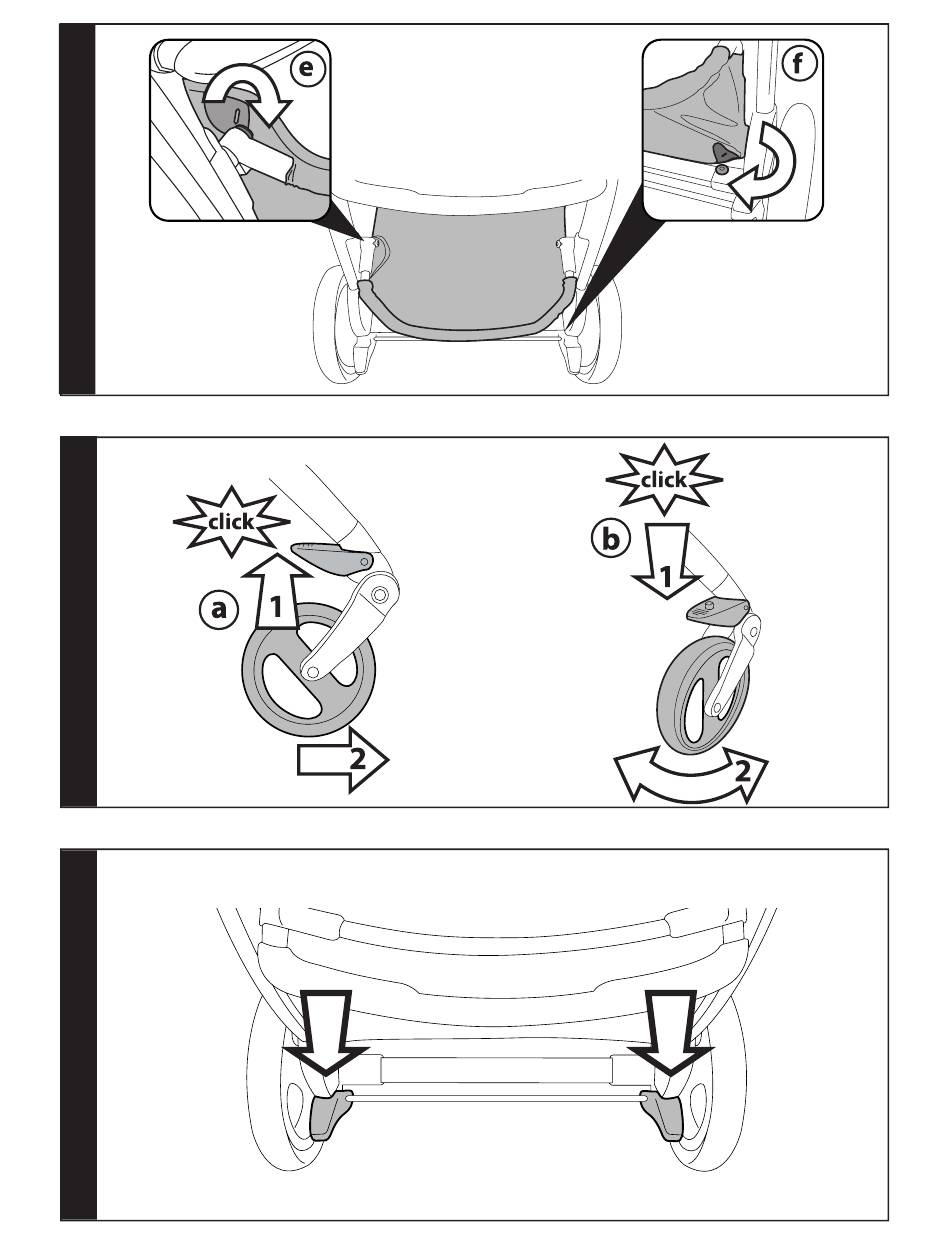 e

f

click

a

1

2

click

b

1

2