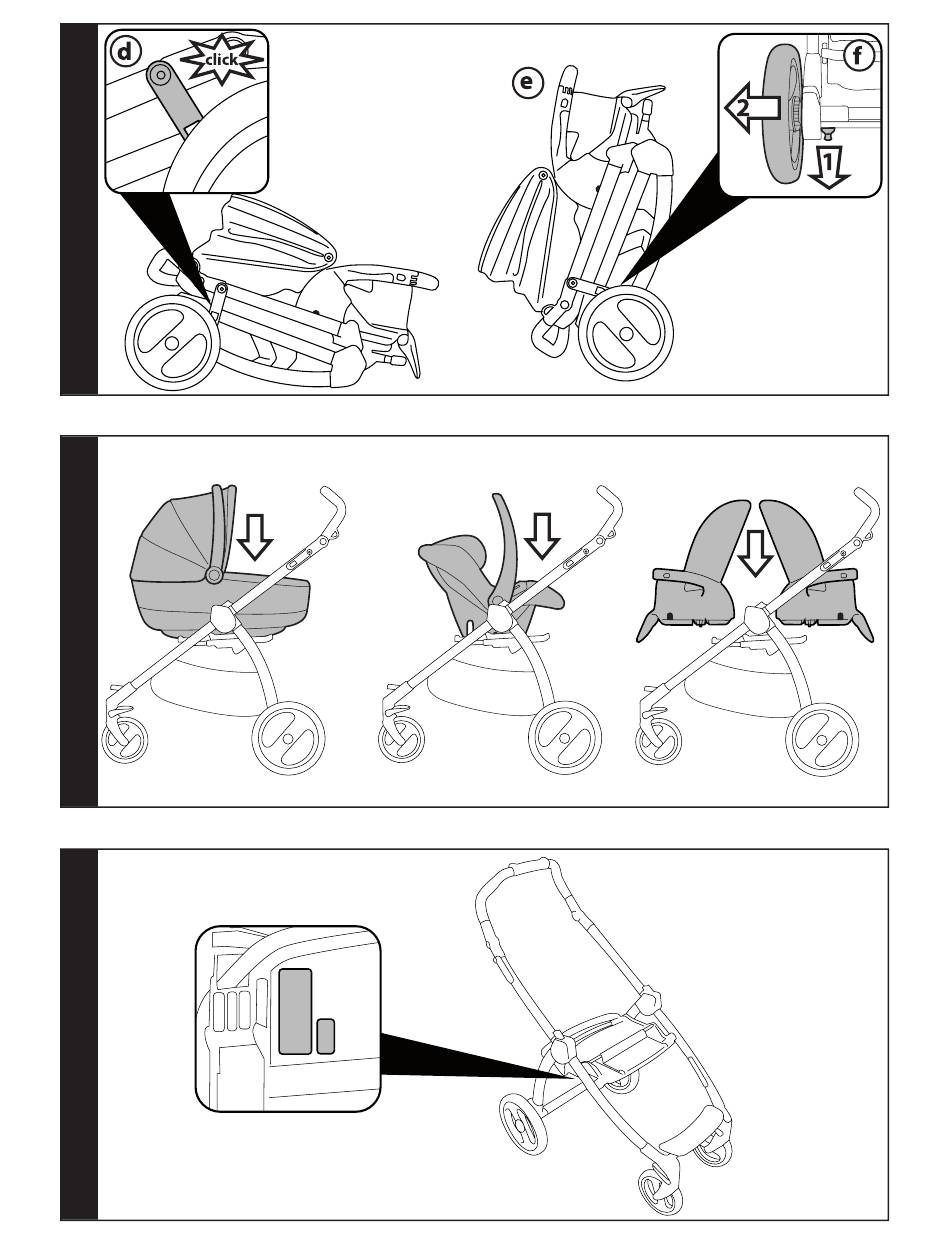 d
click
e
f
2
1