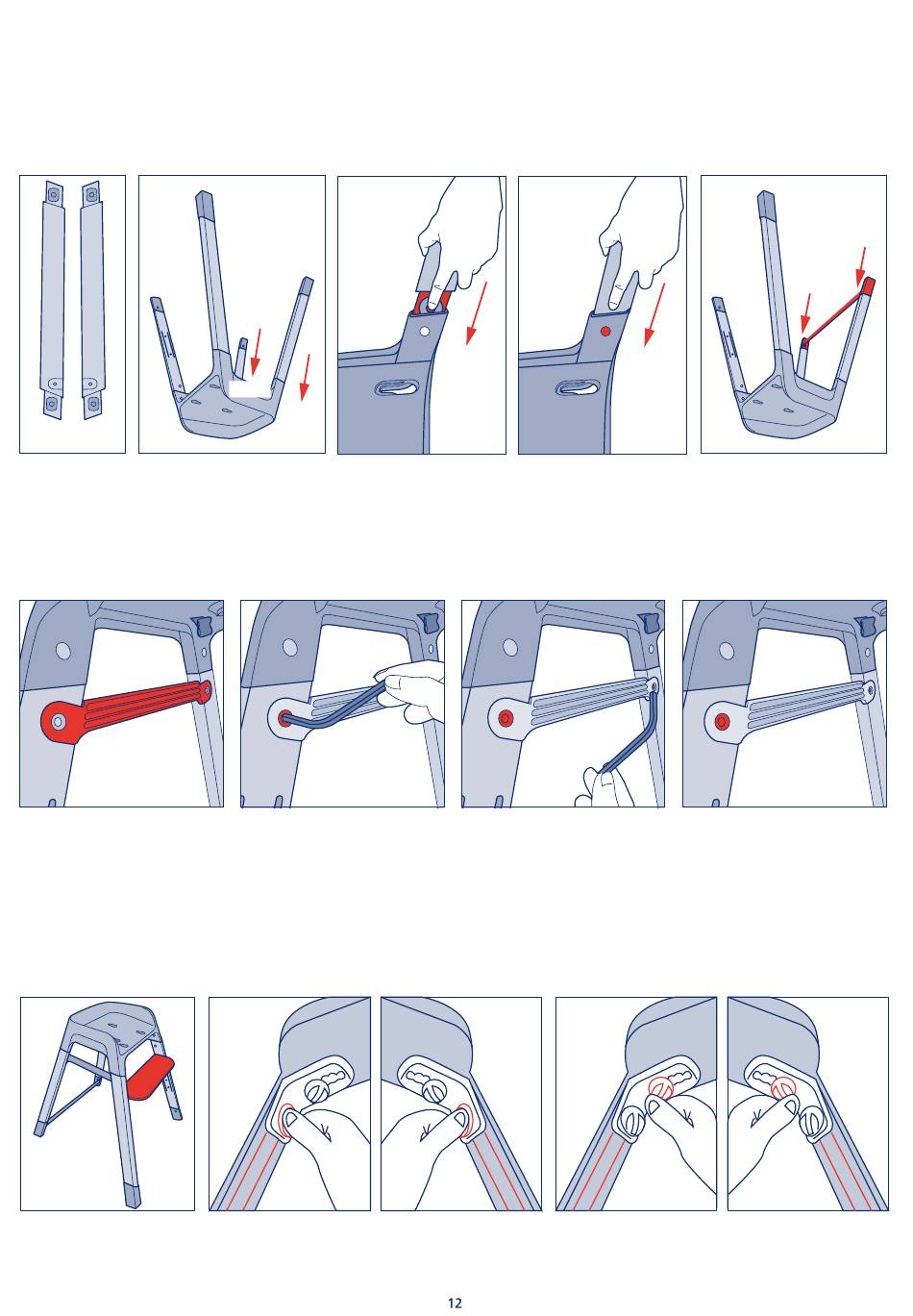 12