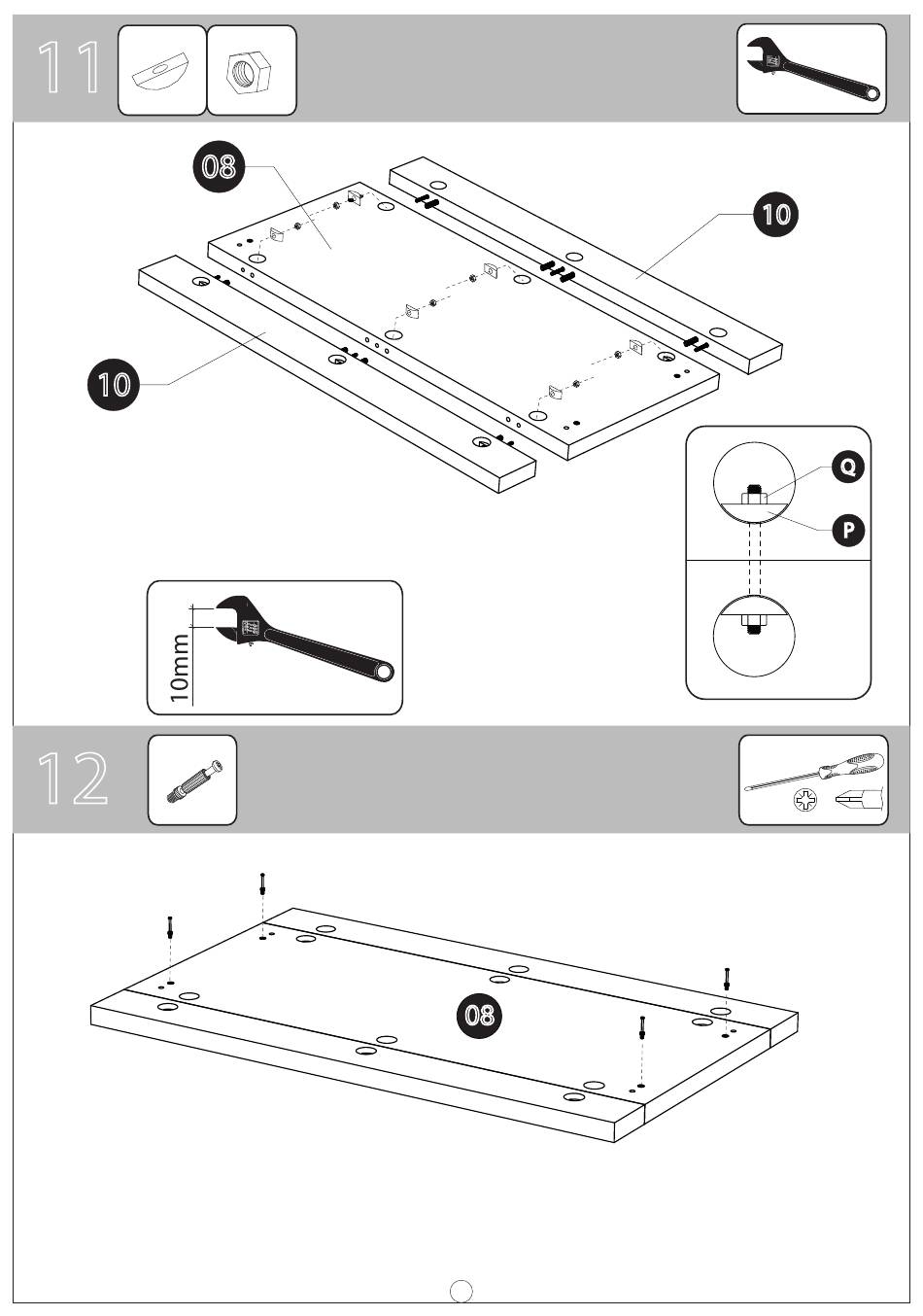 11

08

10

10

Q

P

10mm

12

08