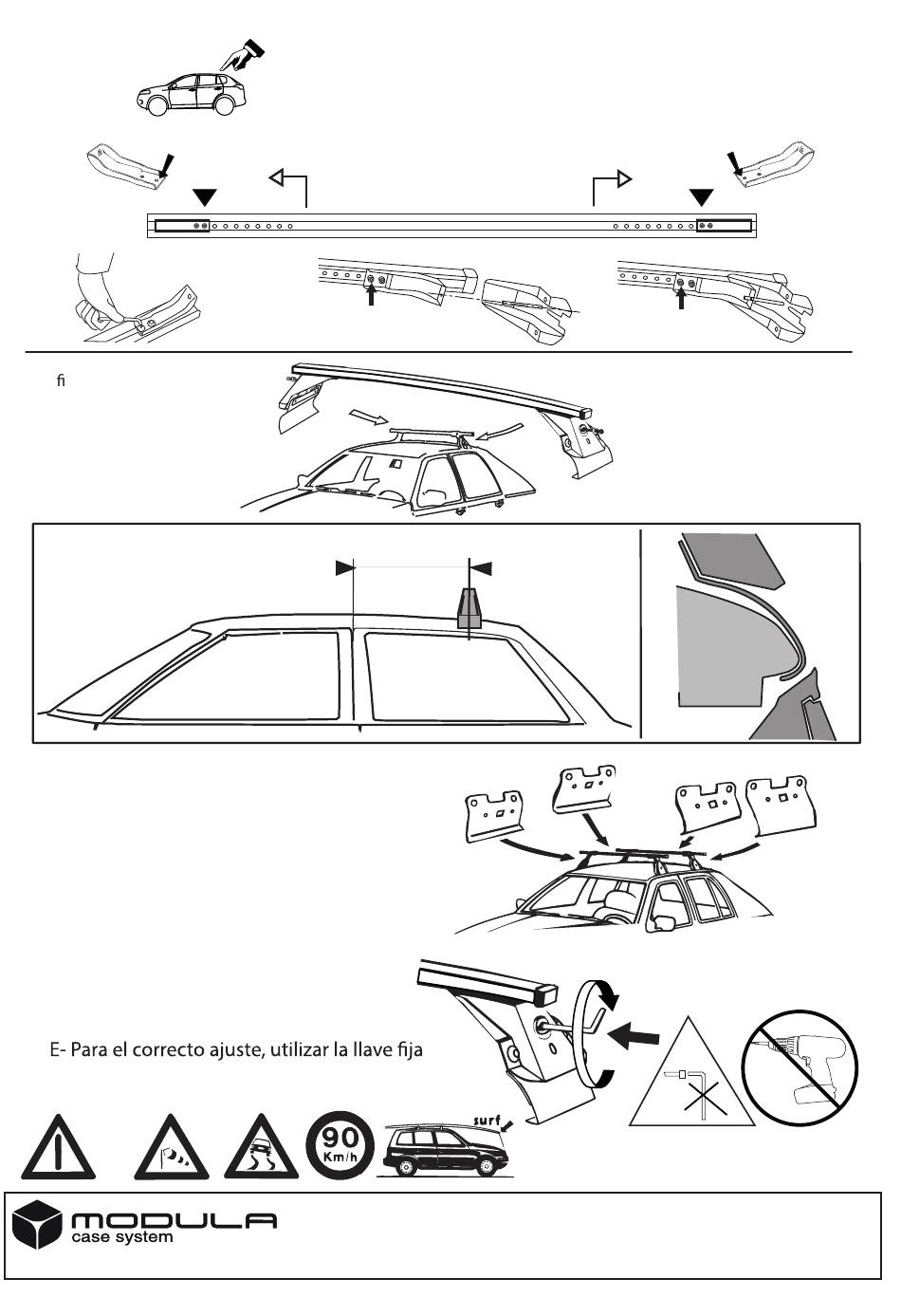 fi

E- Para el correcto ajuste, utilizar la llave fija

90
Km/h

surf

MODULA
case system