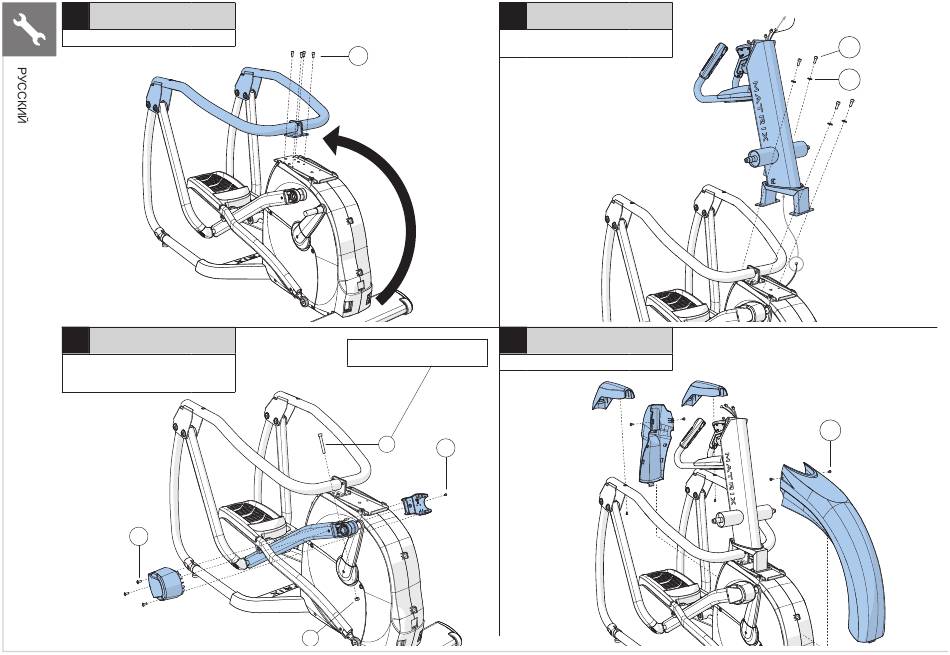 РУССКИЙ

MATRIX

MATRIX