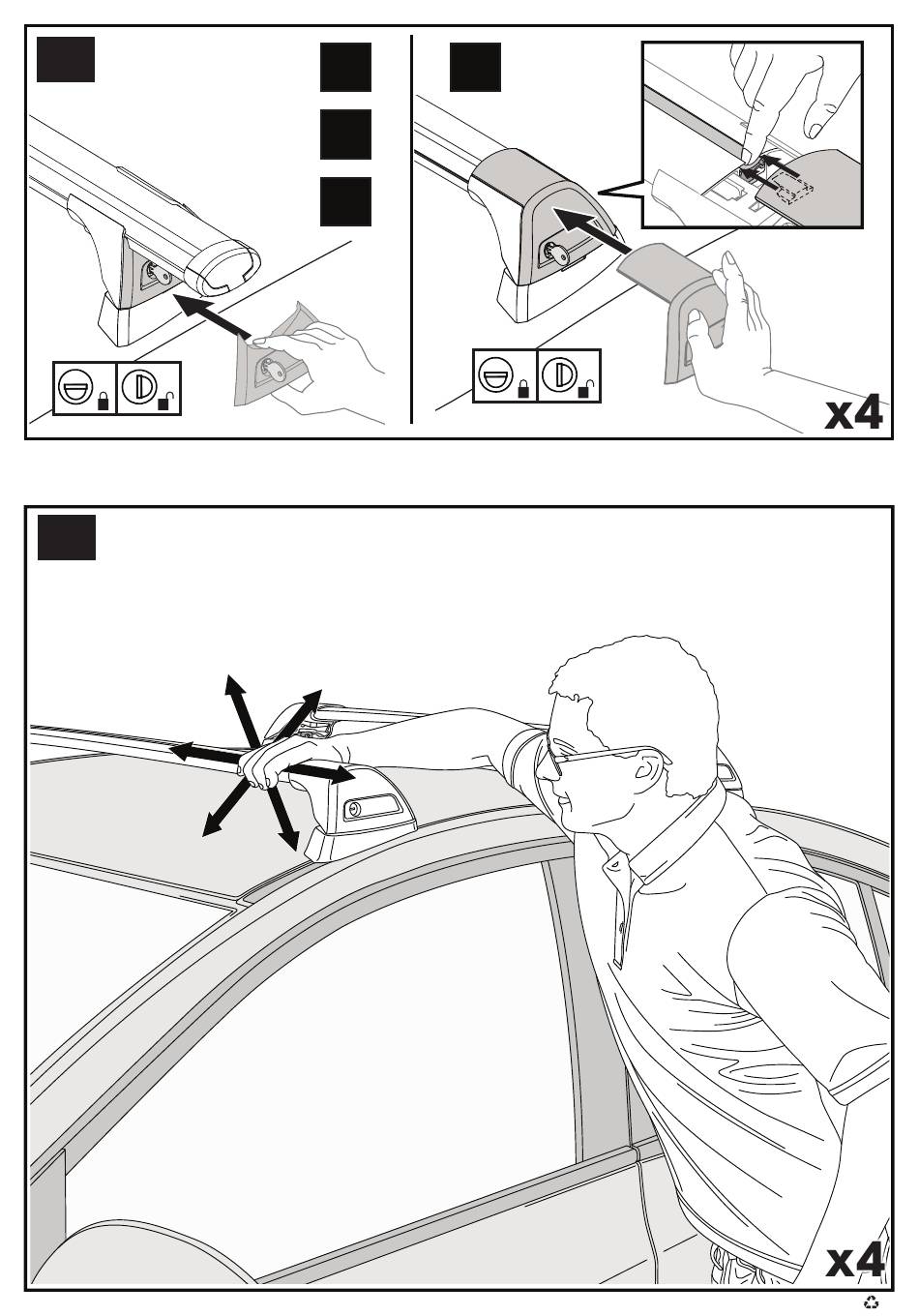 x4

x4