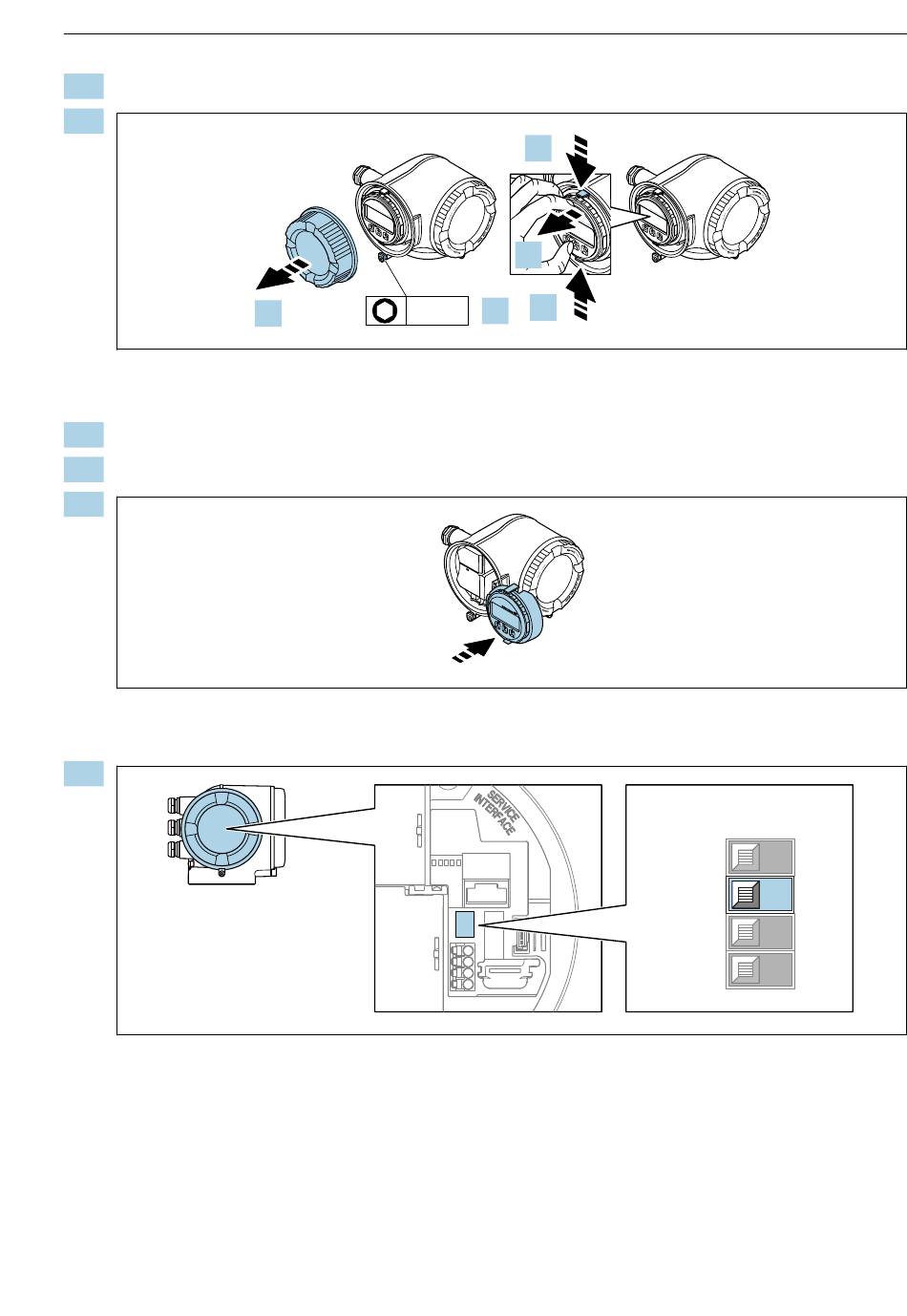 SERVICE INTERFACE