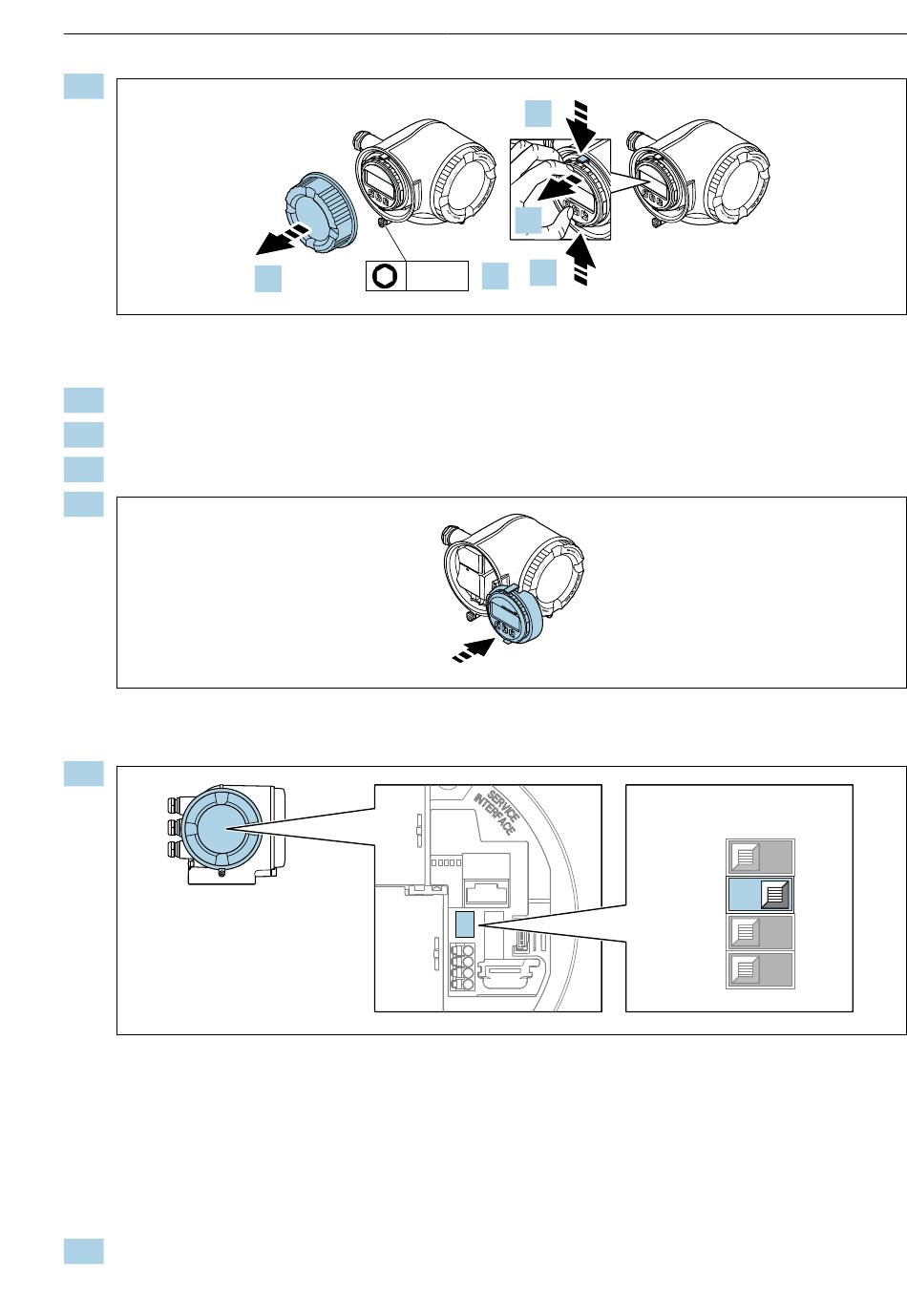 SERVICE
INTERFACE