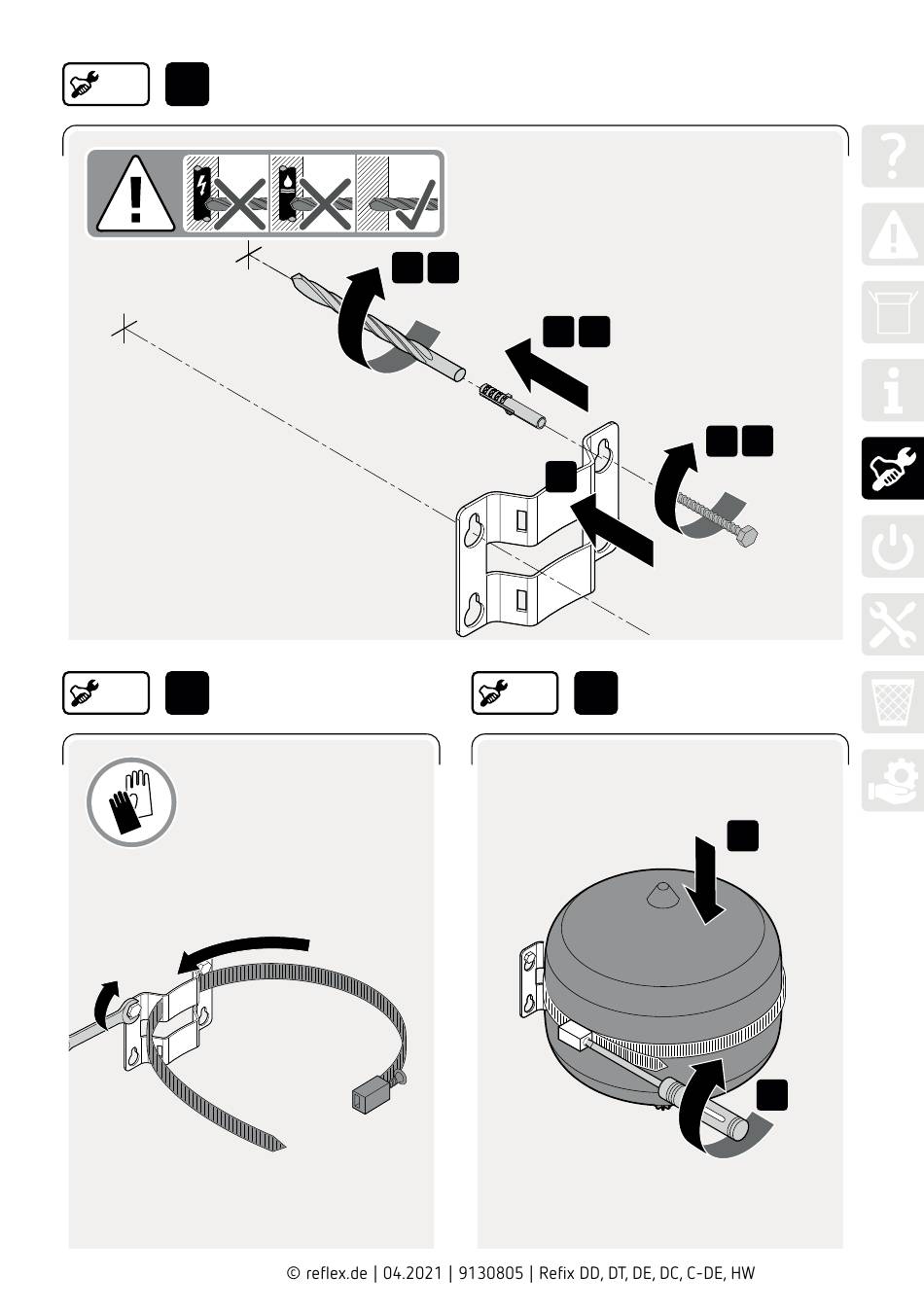 © reflex.de | 04.2021 | 9130805 | Refix DD, DT, DE, DC, C-DE, HW