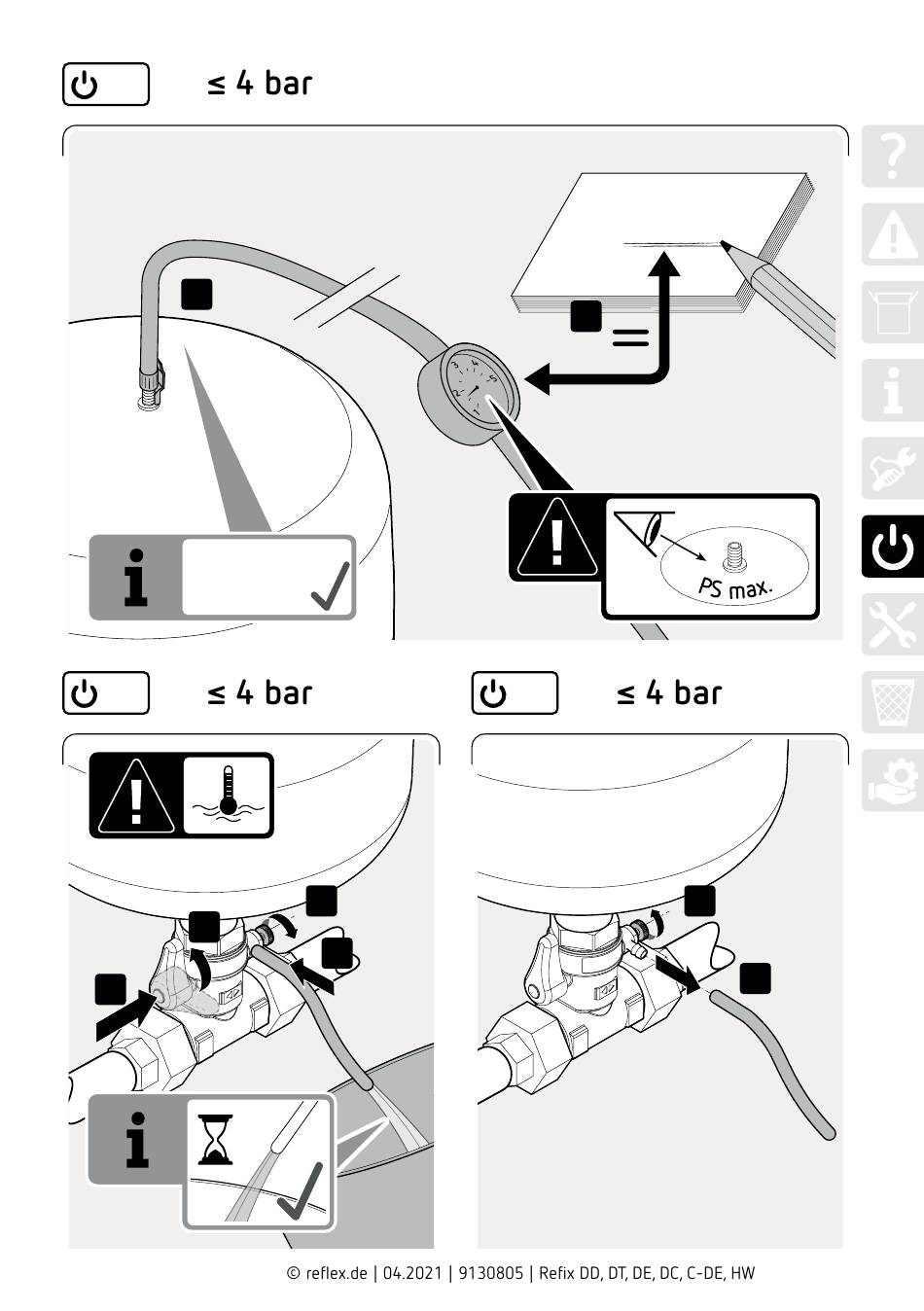 ≤ 4 bar

PS max.

≤ 4 bar

≤ 4 bar

© reflex.de | 04.2021 | 9130805 | Refix DD, DT, DE, DC, C-DE, HW