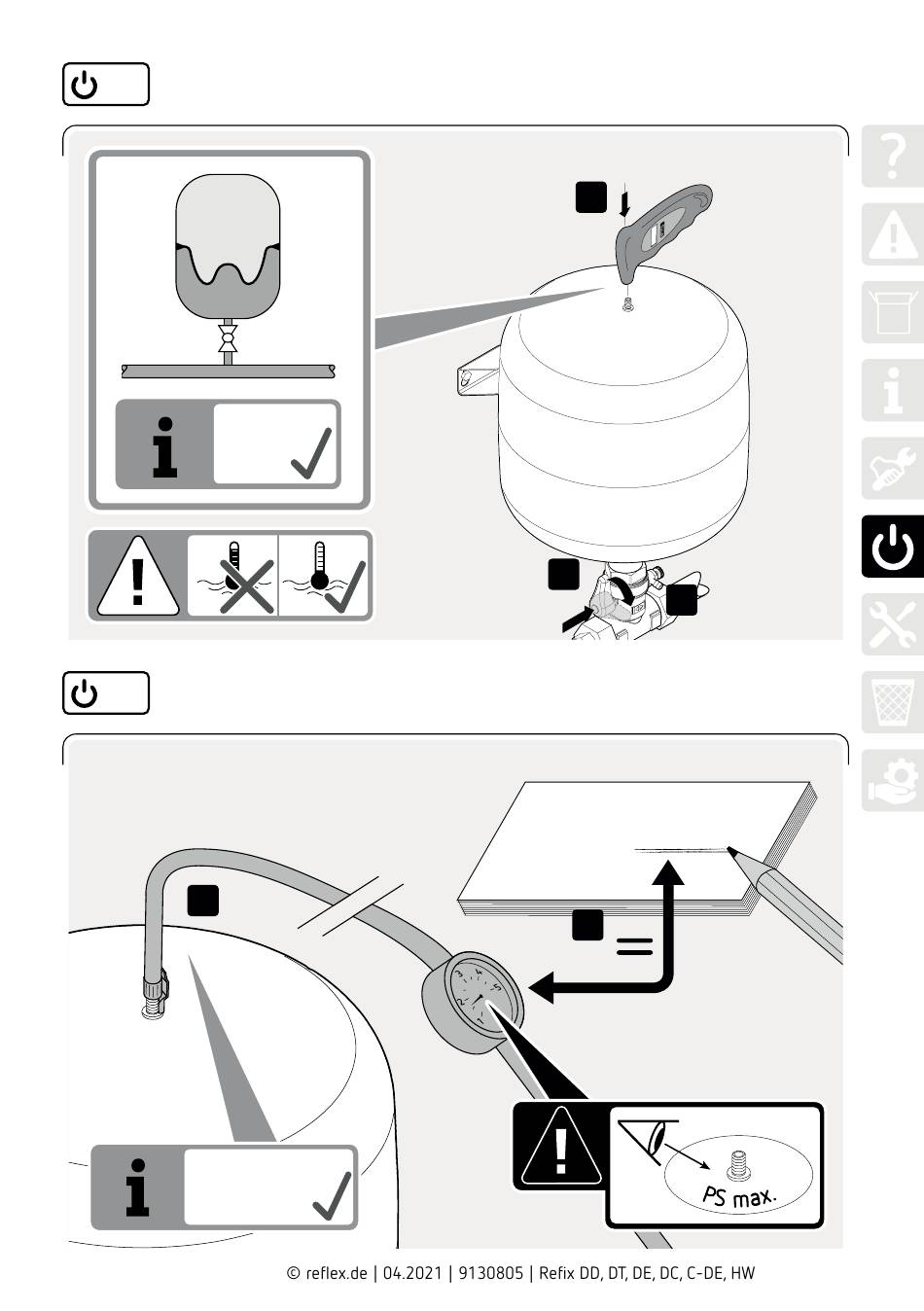 PS max.

© reflex.de | 04.2021 | 9130805 | Refix DD, DT, DE, DC, C-DE, HW