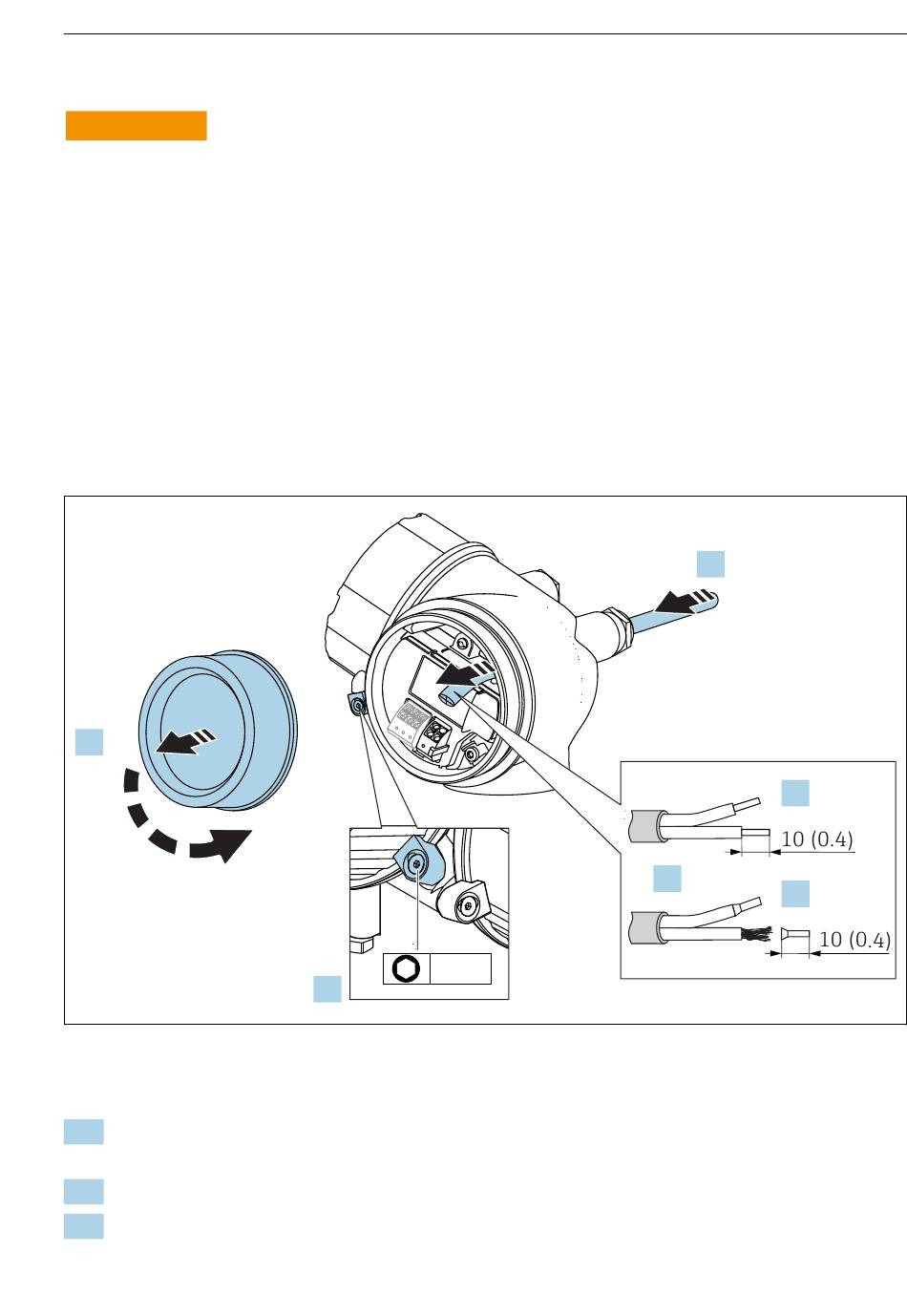 10 (0.4)

10 (0.4)