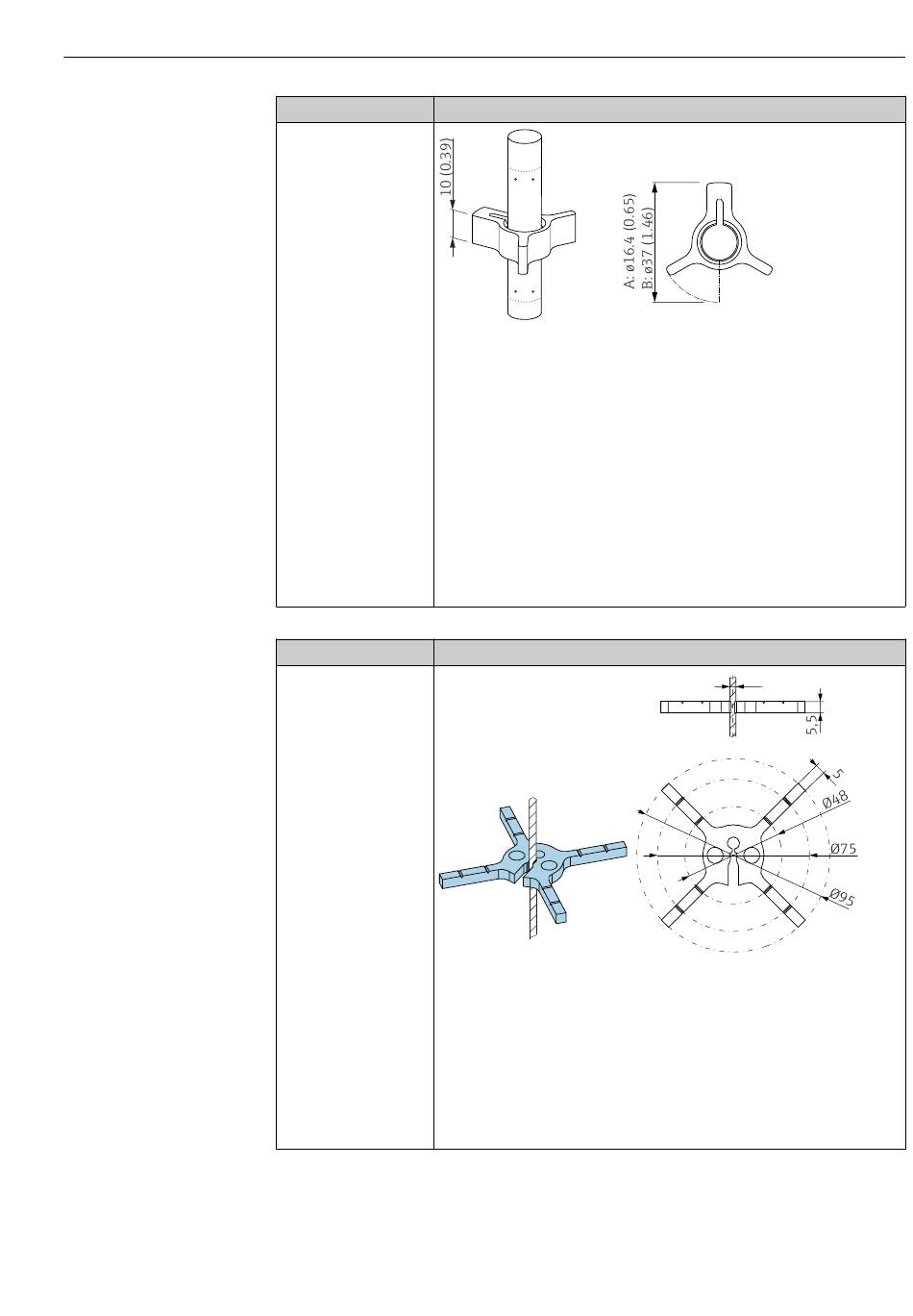 10 (0.39)

A: ø16.4 (0.65)
B: ø37 (1.46)

5,5

5

Ø48

Ø75

Ø95