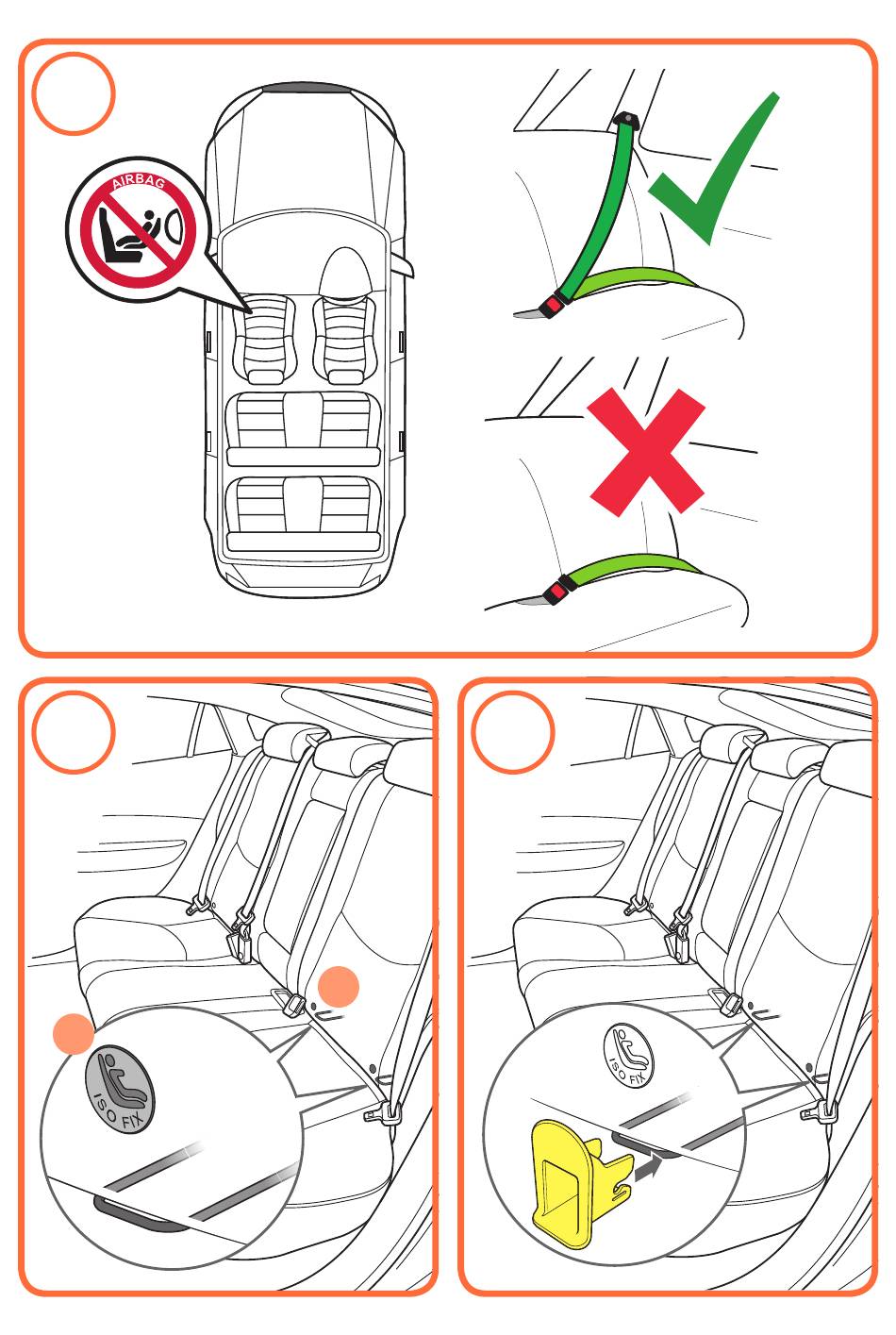 AIRBAG

ISO FIX

ISO FIX