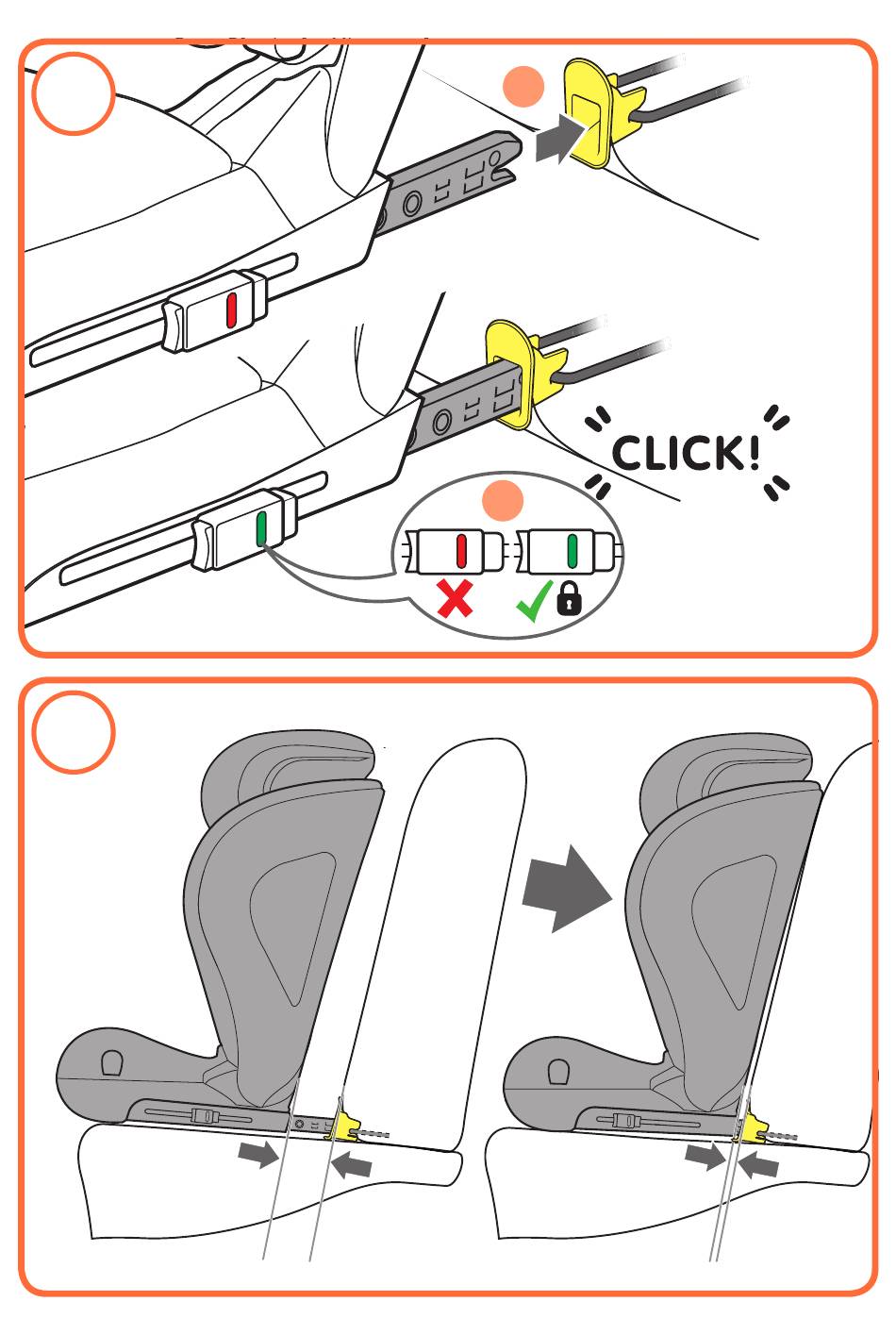 CLICK!