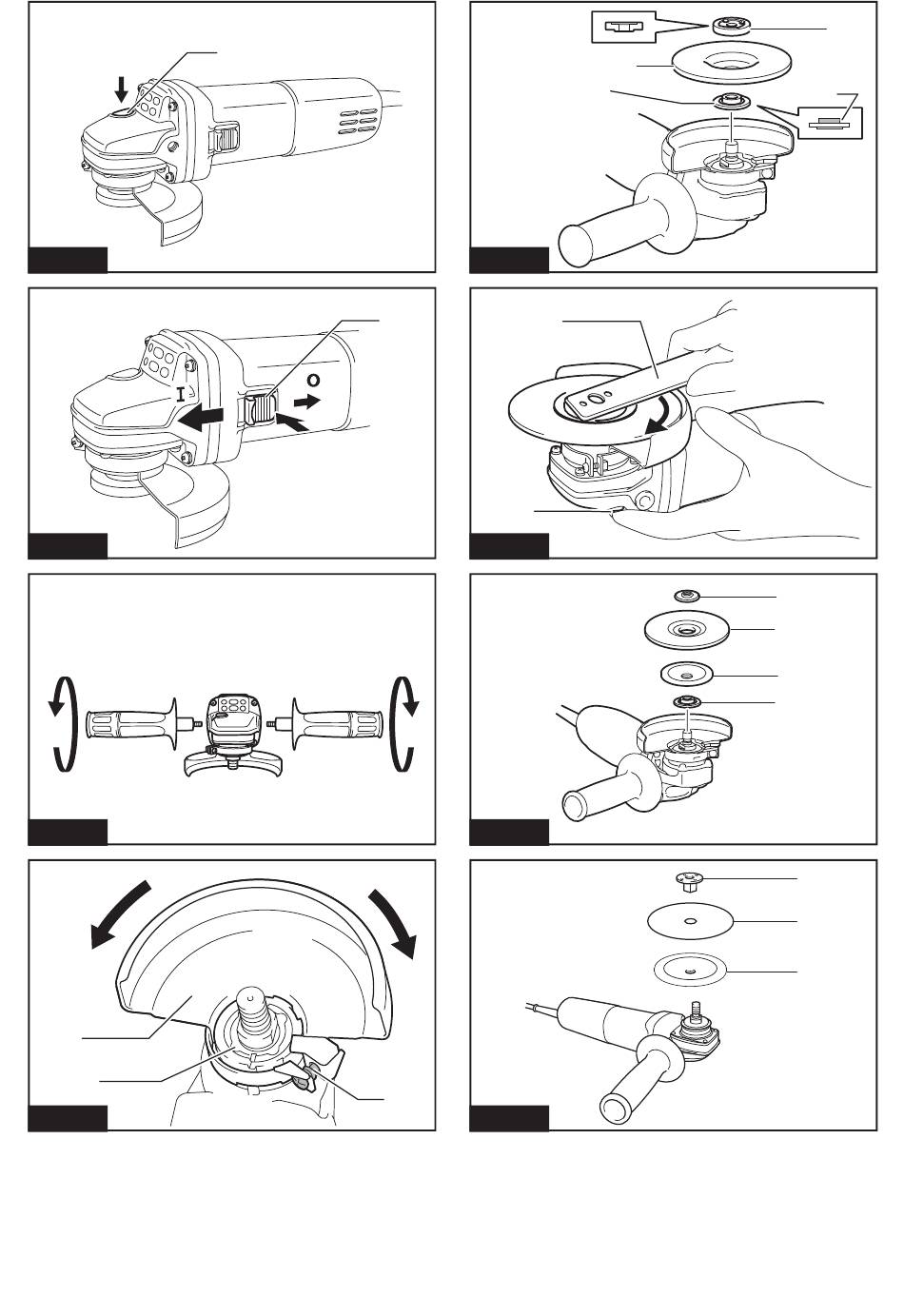 I

O