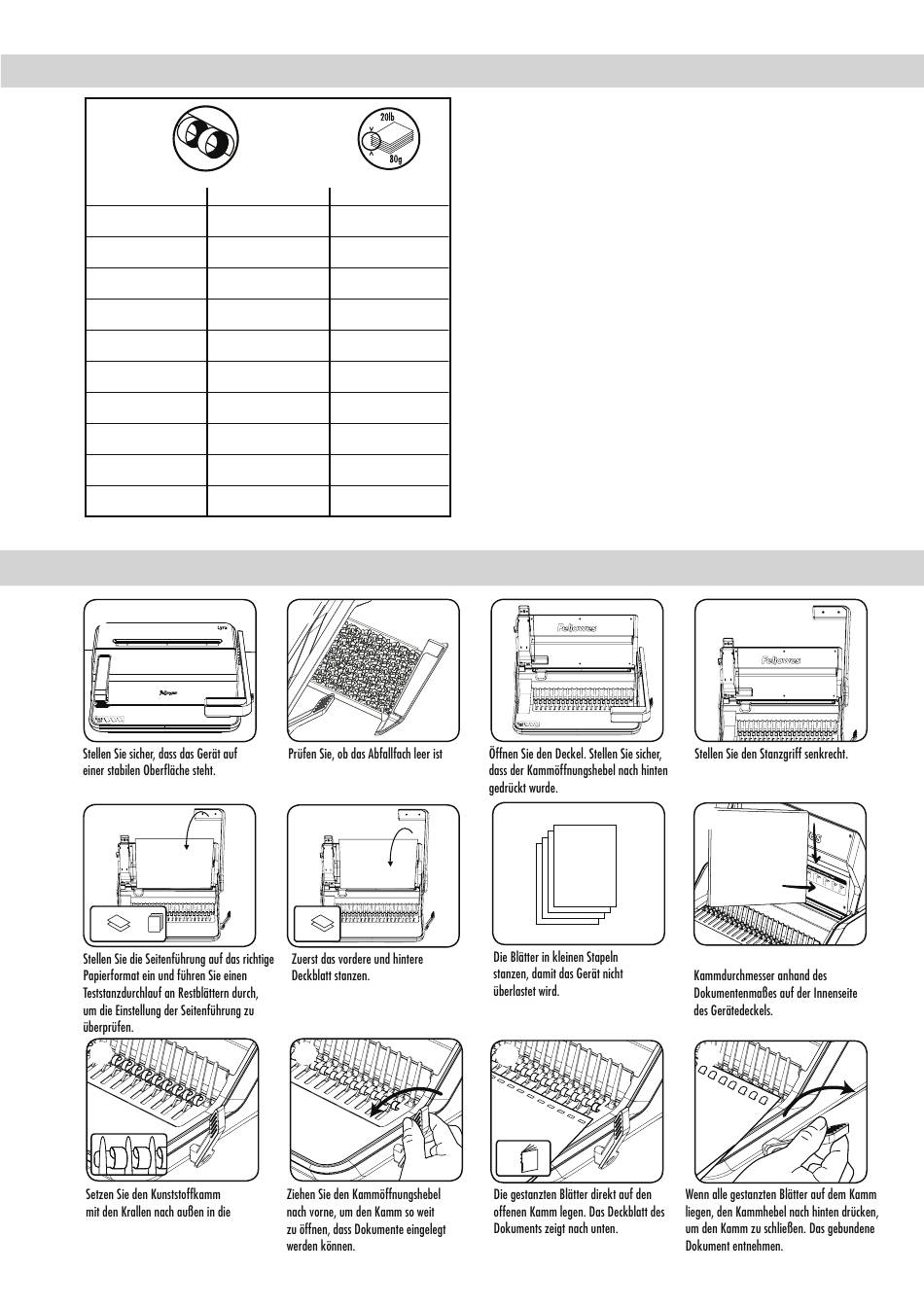 20lb
80g

Lyra
Fellowes

Stellen Sie sicher, dass das Gerät auf einer stabilen Oberfläche steht.

Prüfen Sie, ob das Abfallfach leer ist

Fellowes

Öffnen Sie den Deckel. Stellen Sie sicher, dass der Kammöffnungshebel nach hinten gedrückt wurde.

Fellowes

Stellen Sie den Stanzgriff senkrecht.

Stellen Sie die Seitenführung auf das richtige Papierformat ein und führen Sie einen Teststanzdurchlauf an Restblättern durch, um die Einstellung der Seitenführung zu überprüfen.

Zuerst das vordere und hintere Deckblatt stanzen.

Die Blätter in kleinen Stapeln stanzen, damit das Gerät nicht überlastet wird.

Kammdurchmesser anhand des Dokumentenmaßes auf der Innenseite des Gerätedeckels.

Setzen Sie den Kunststoffkamm mit den Krallen nach außen in die

Ziehen Sie den Kammöffnungshebel nach vorne, um den Kamm so weit zu öffnen, dass Dokumente eingelegt werden können.

Die gestanzten Blätter direkt auf den offenen Kamm legen. Das Deckblatt des Dokuments zeigt nach unten.

Wenn alle gestanzten Blätter auf dem Kamm liegen, den Kammhebel nach hinten drücken, um den Kamm zu schließen. Das gebundene Dokument entnehmen.