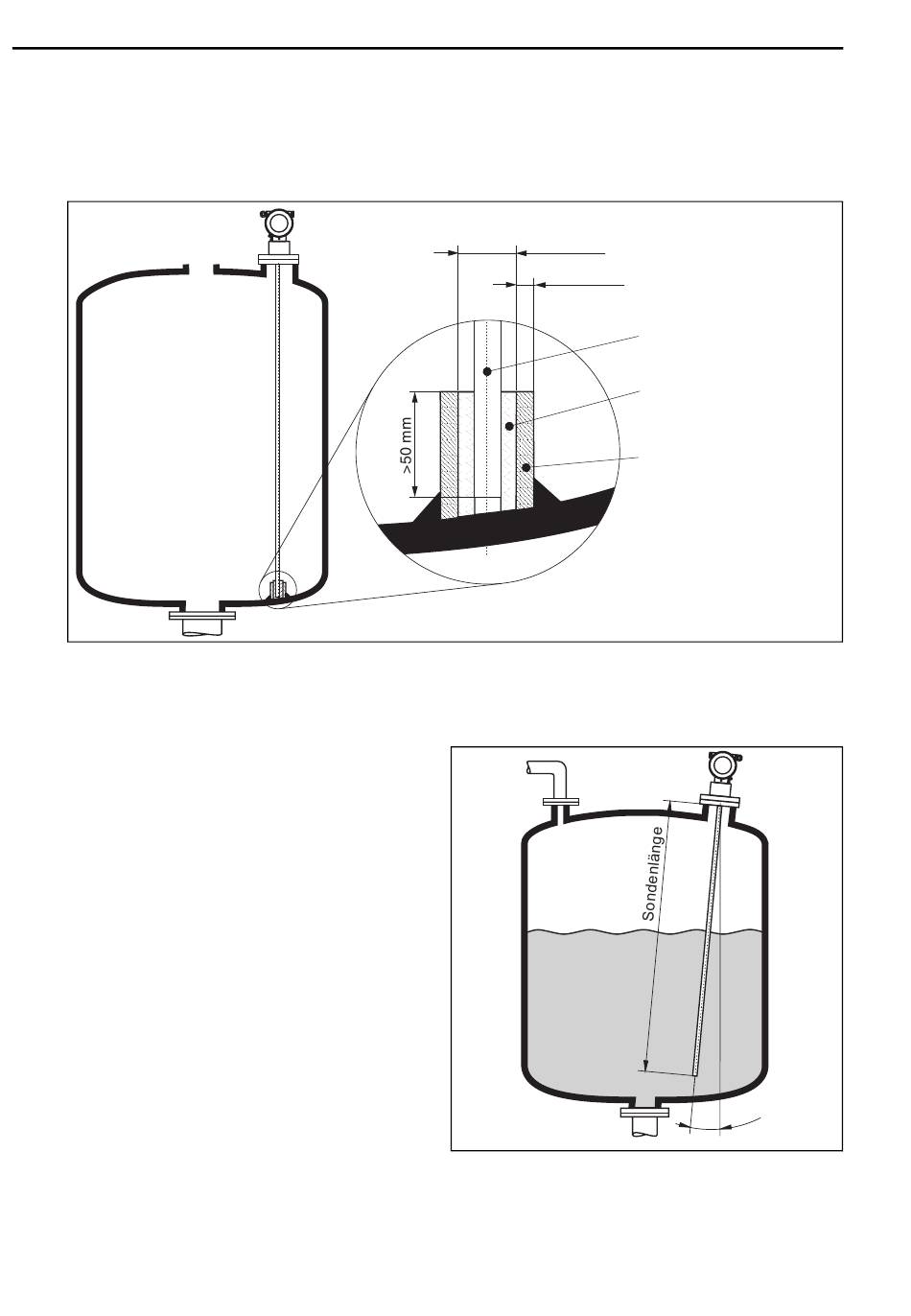 >50 mm

Sondenlänge