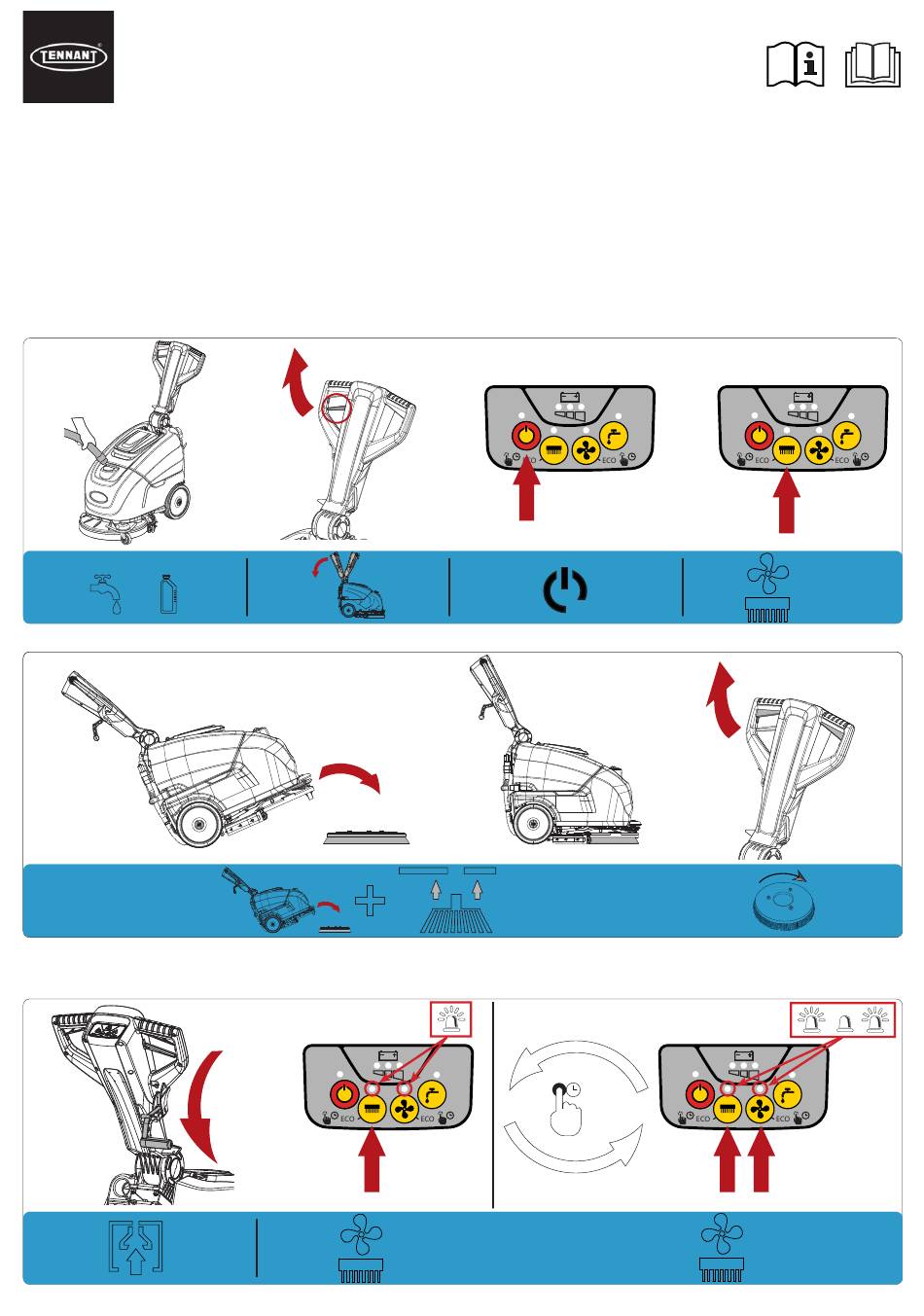 TENNANT

ECO ECO

ECO ECO

ECO ECO

ECO ECO