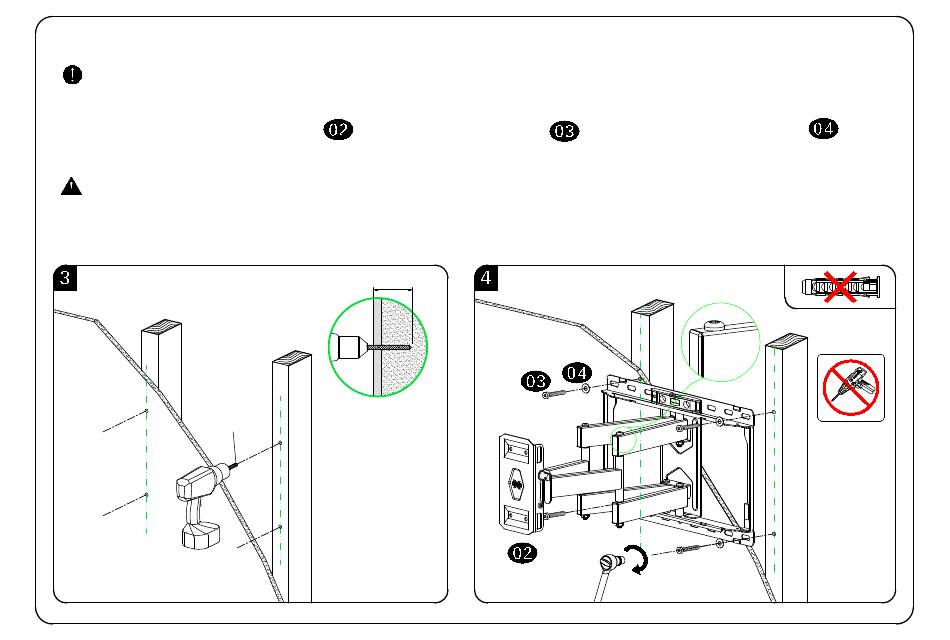 02

03

04

3

4

03 04

02