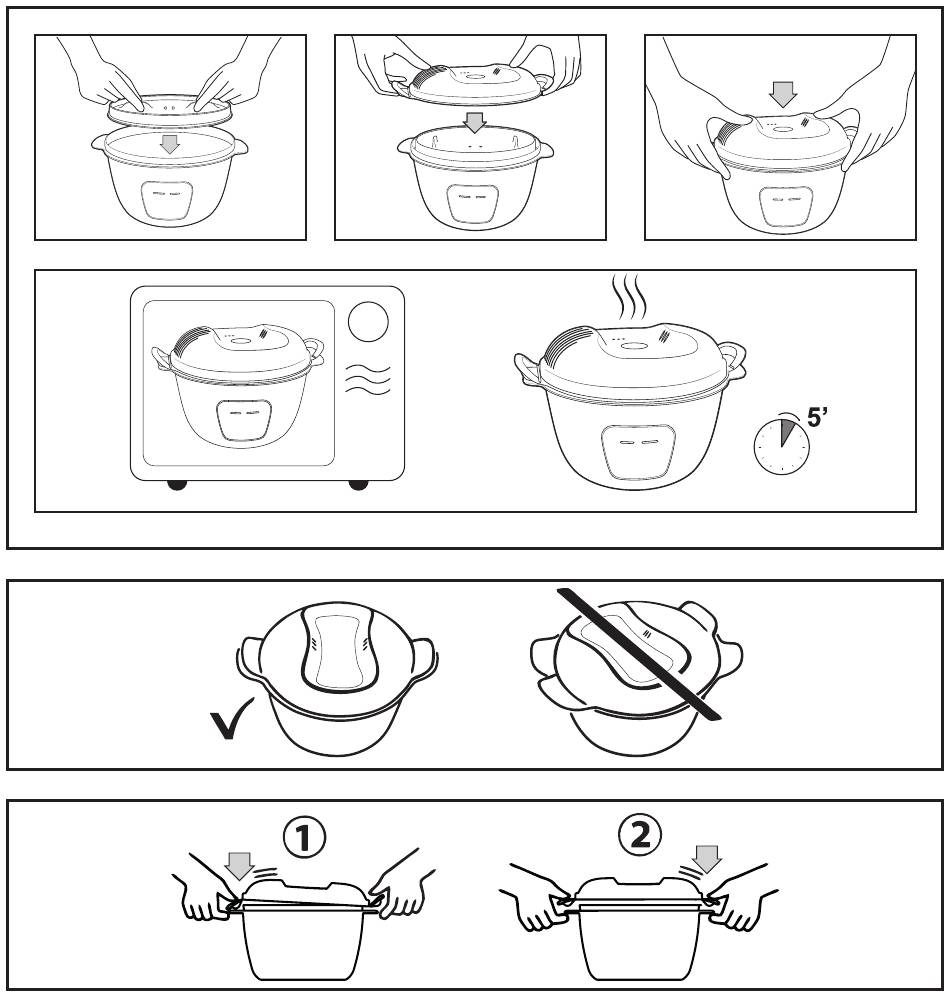 5'

1

2