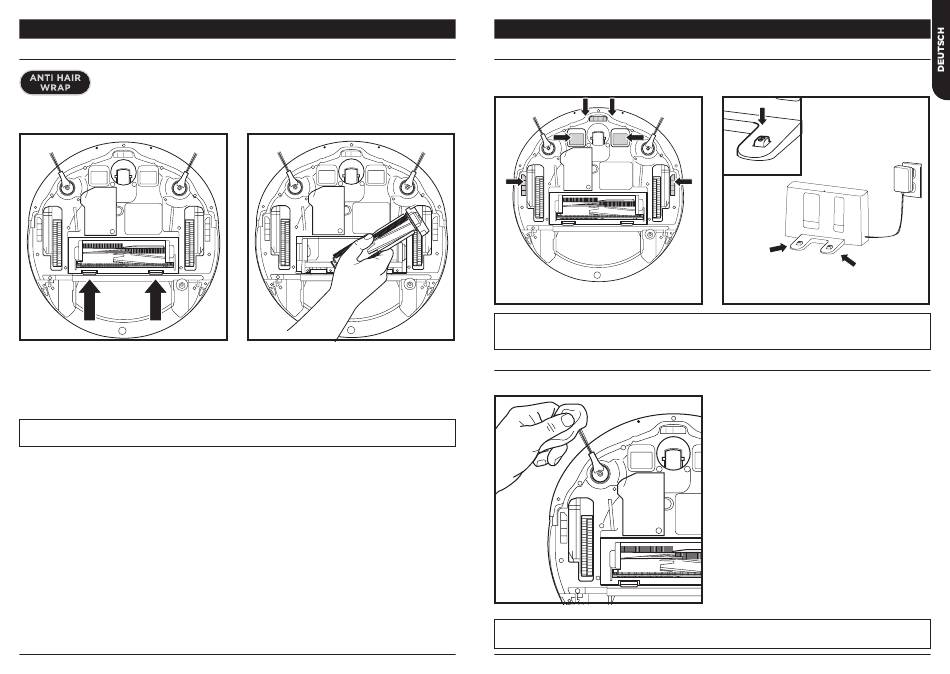 ANTI HAIR WRAP

DEUTSCH