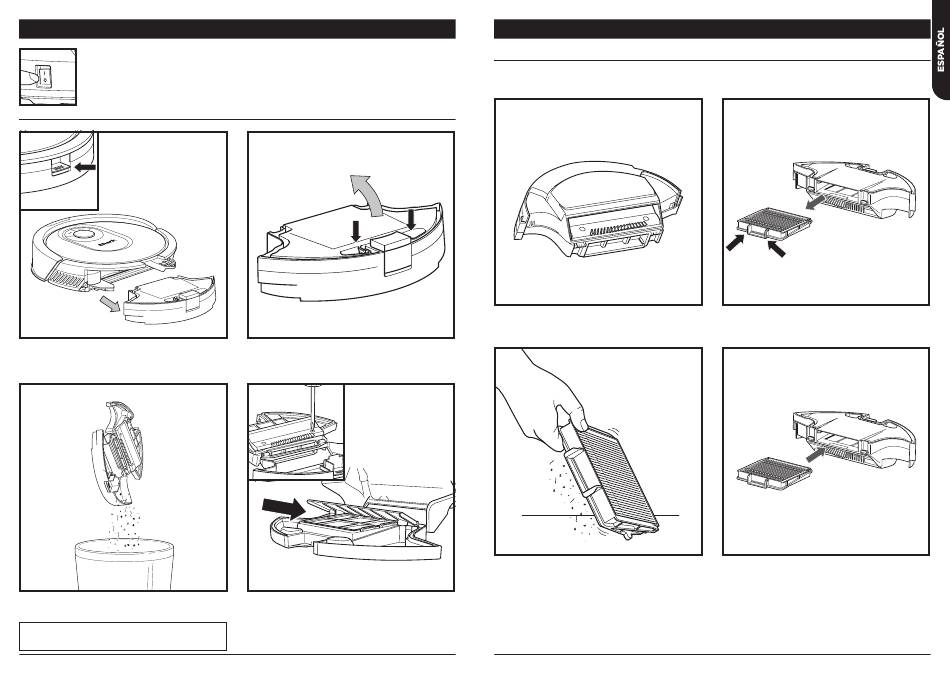 ESPAÑOL