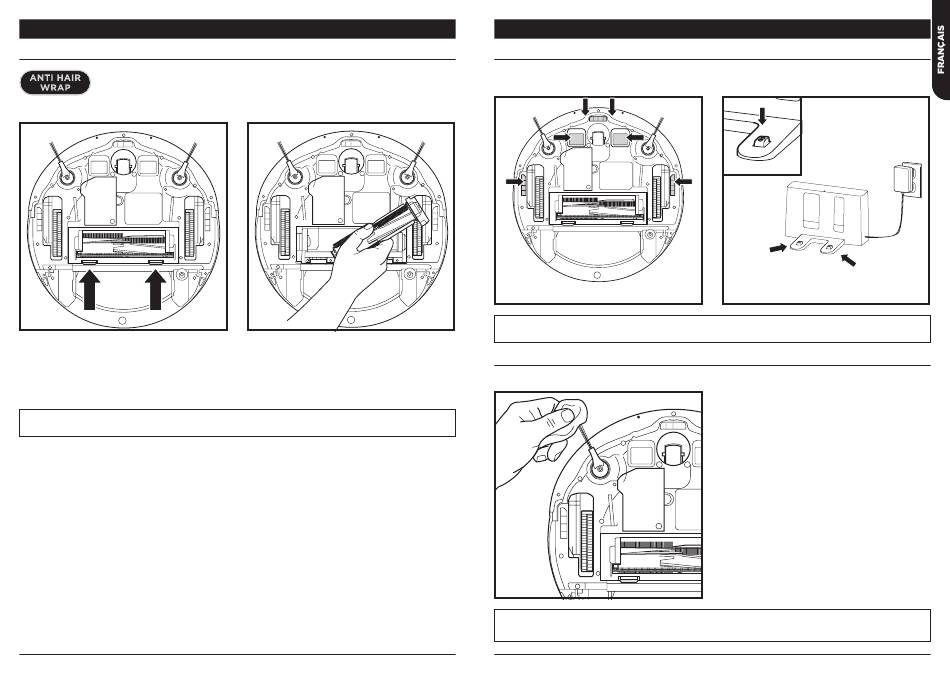 ANTI HAIR WRAP

FRANÇAIS