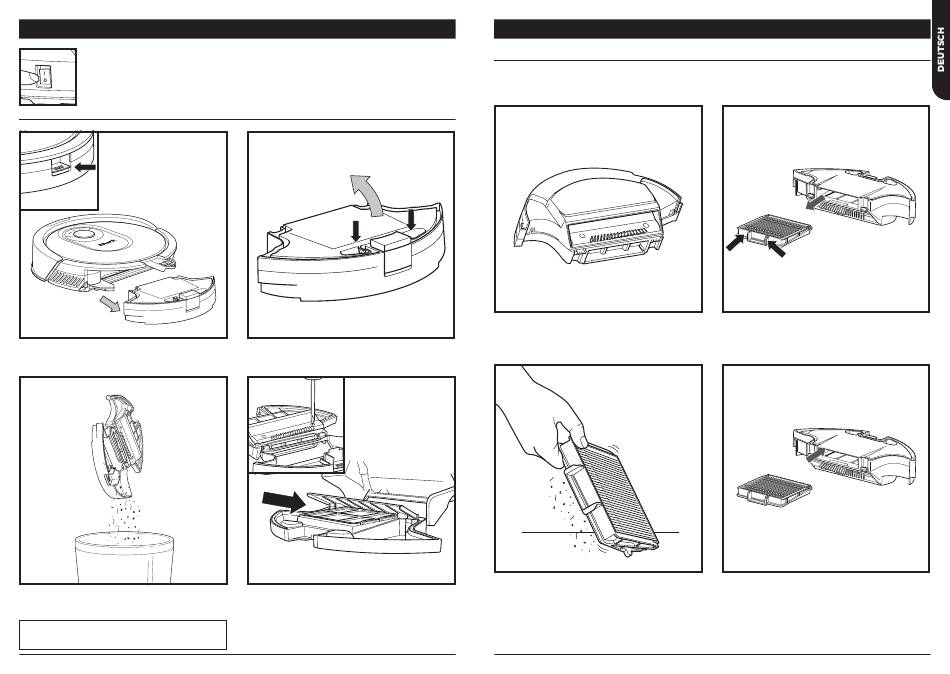 DEUTSCH