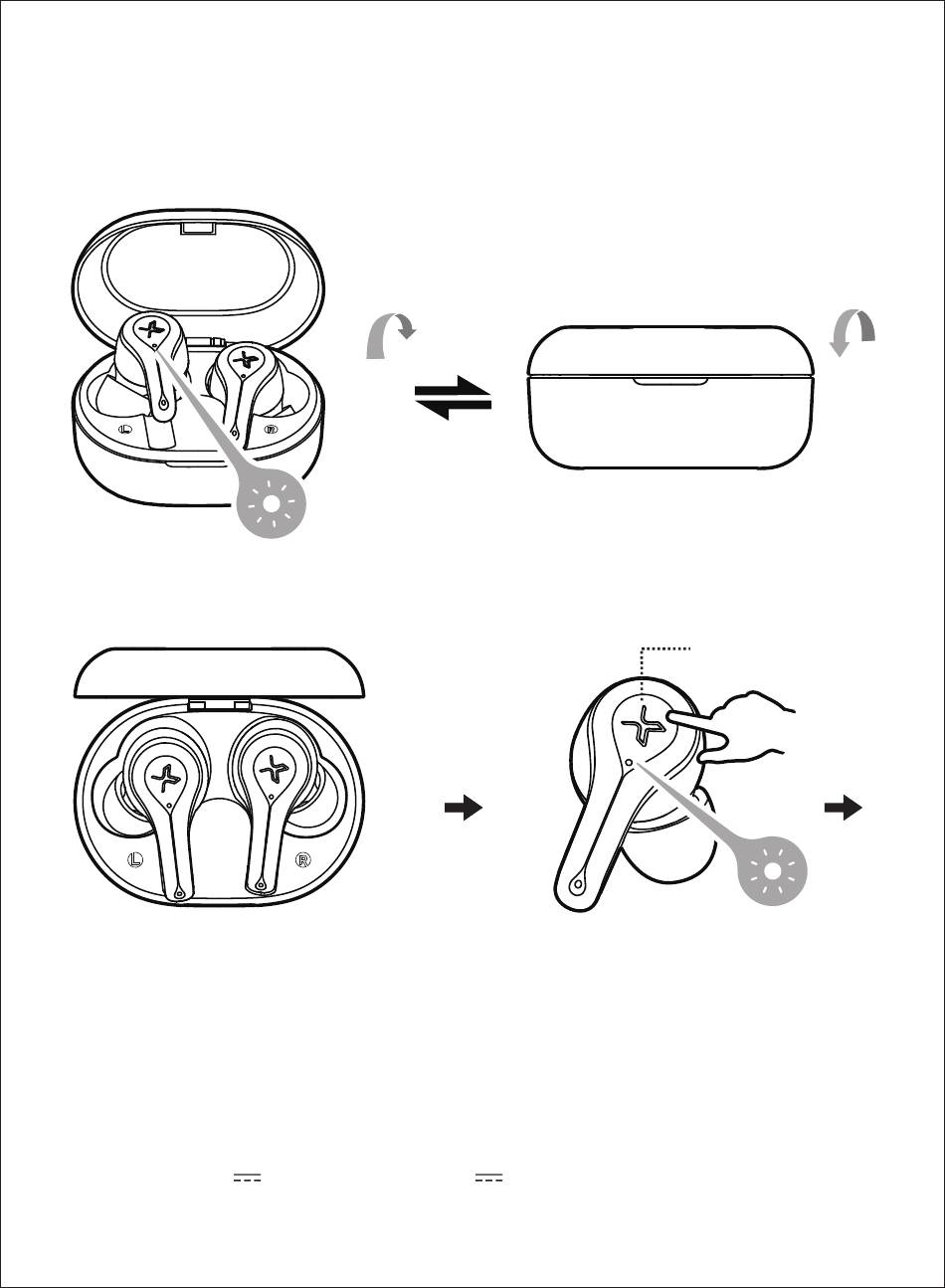 L R

L R