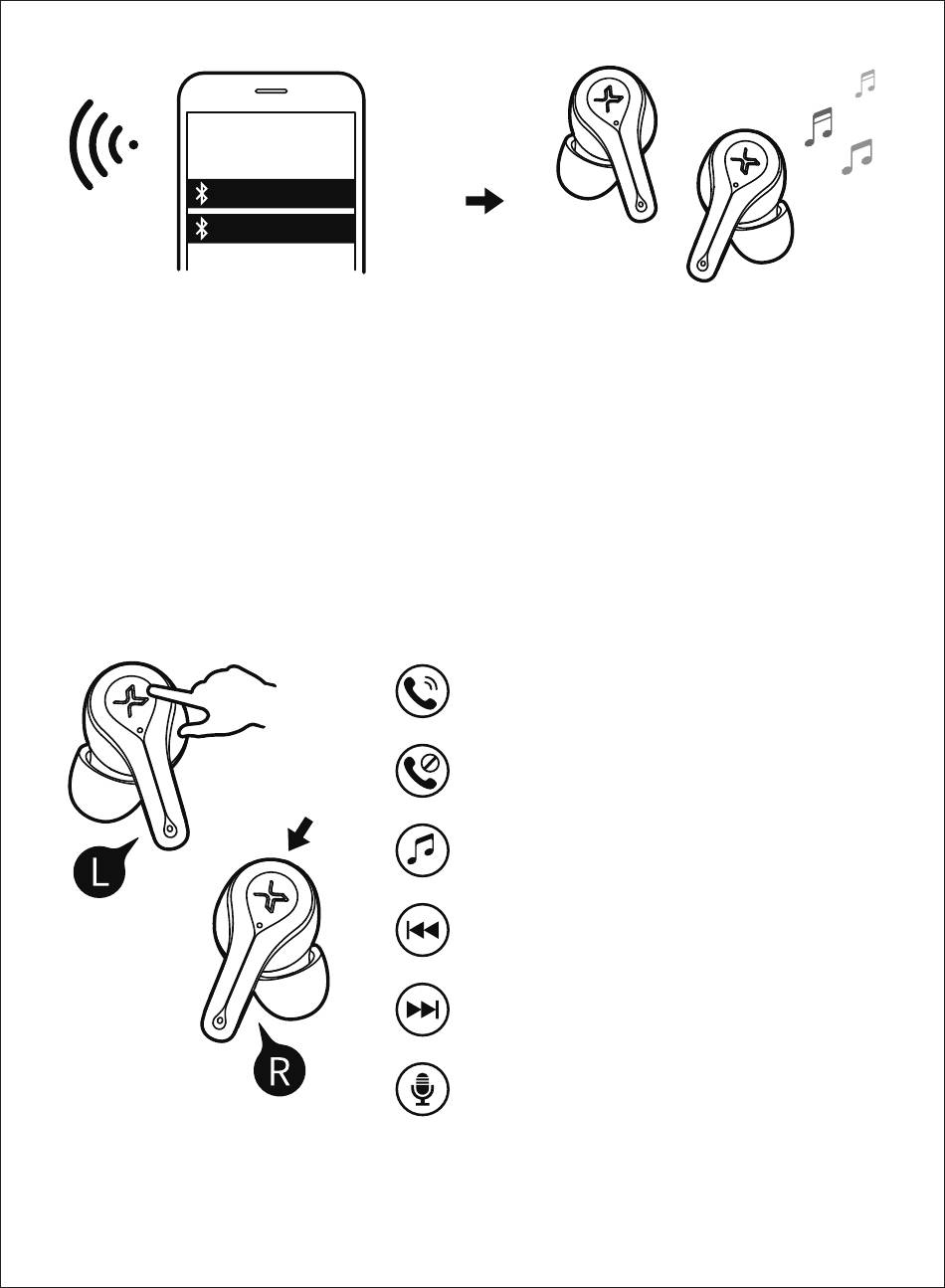 L

R