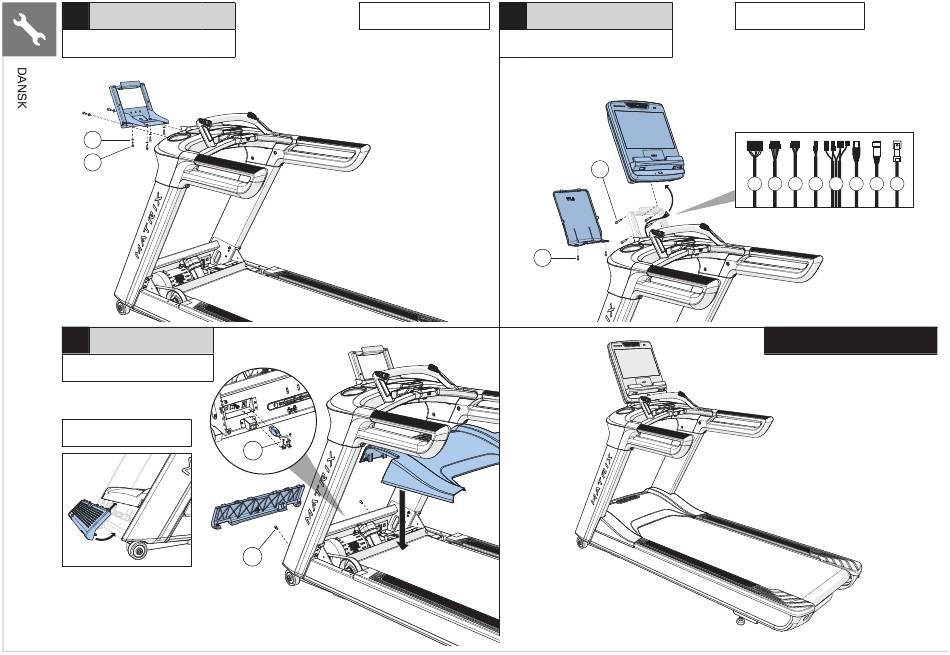 DANSK

MATRIX

MATRIX

MATRIX

MATRIX