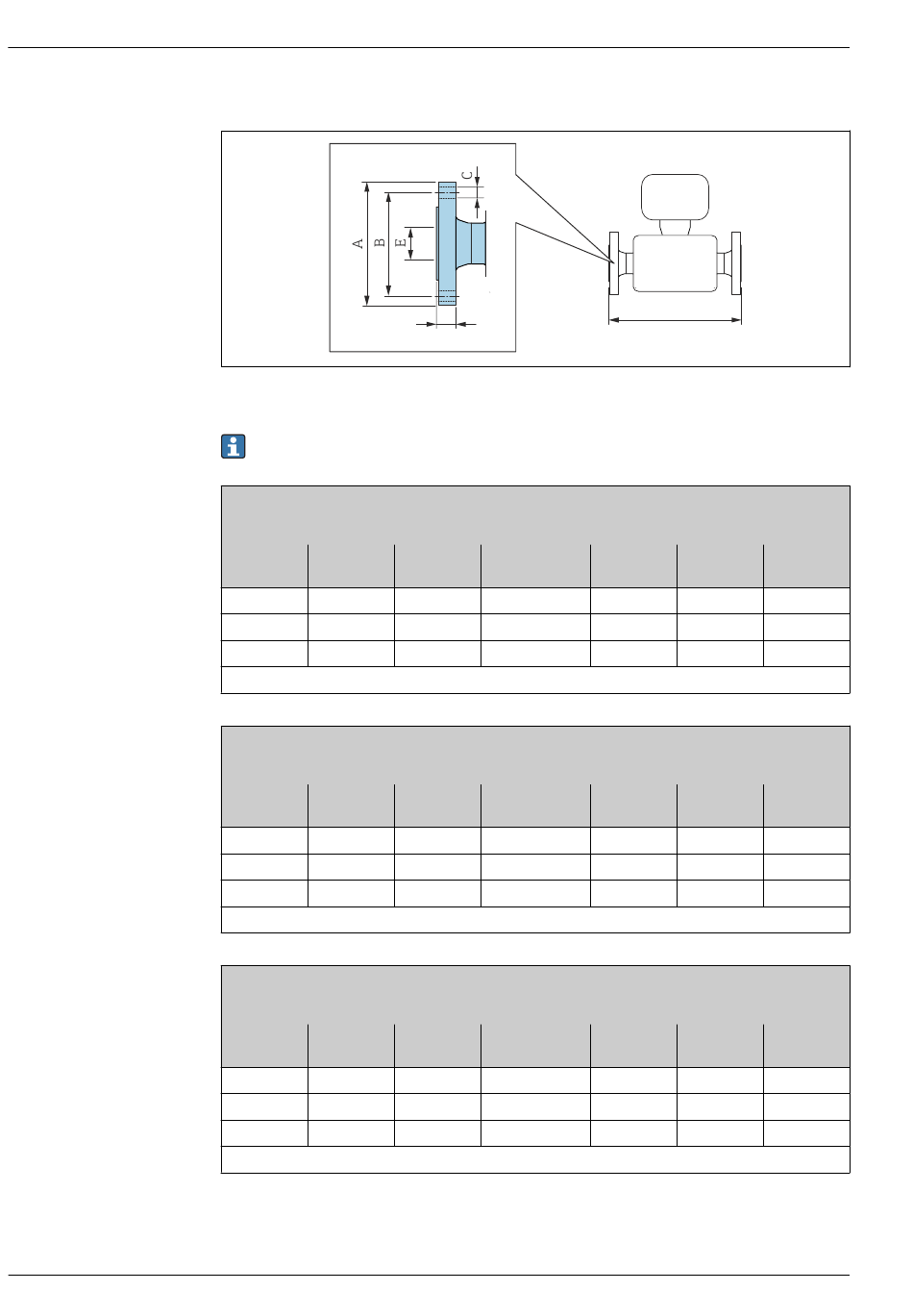 A
B
E
C