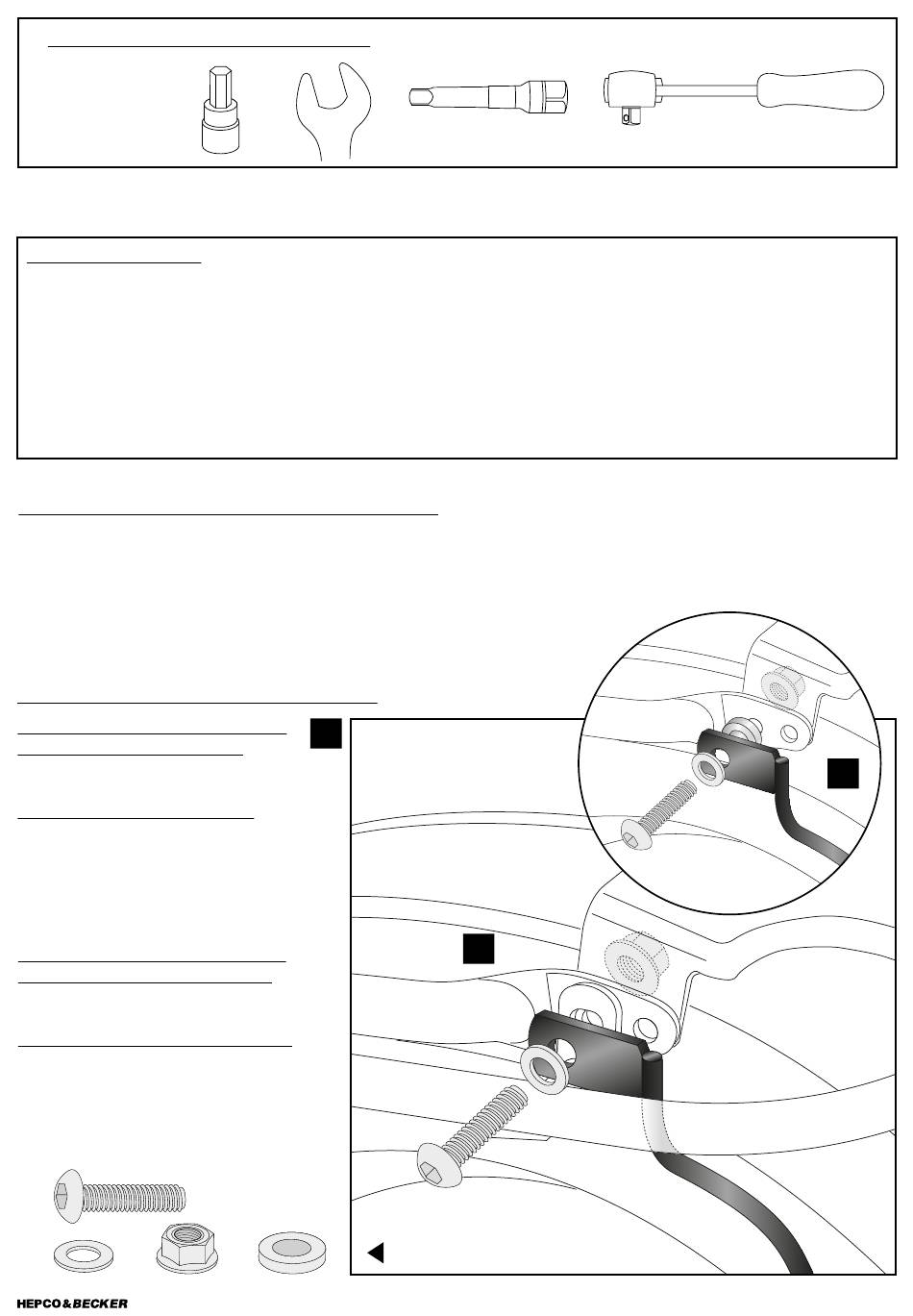 HEPCO&BECKER