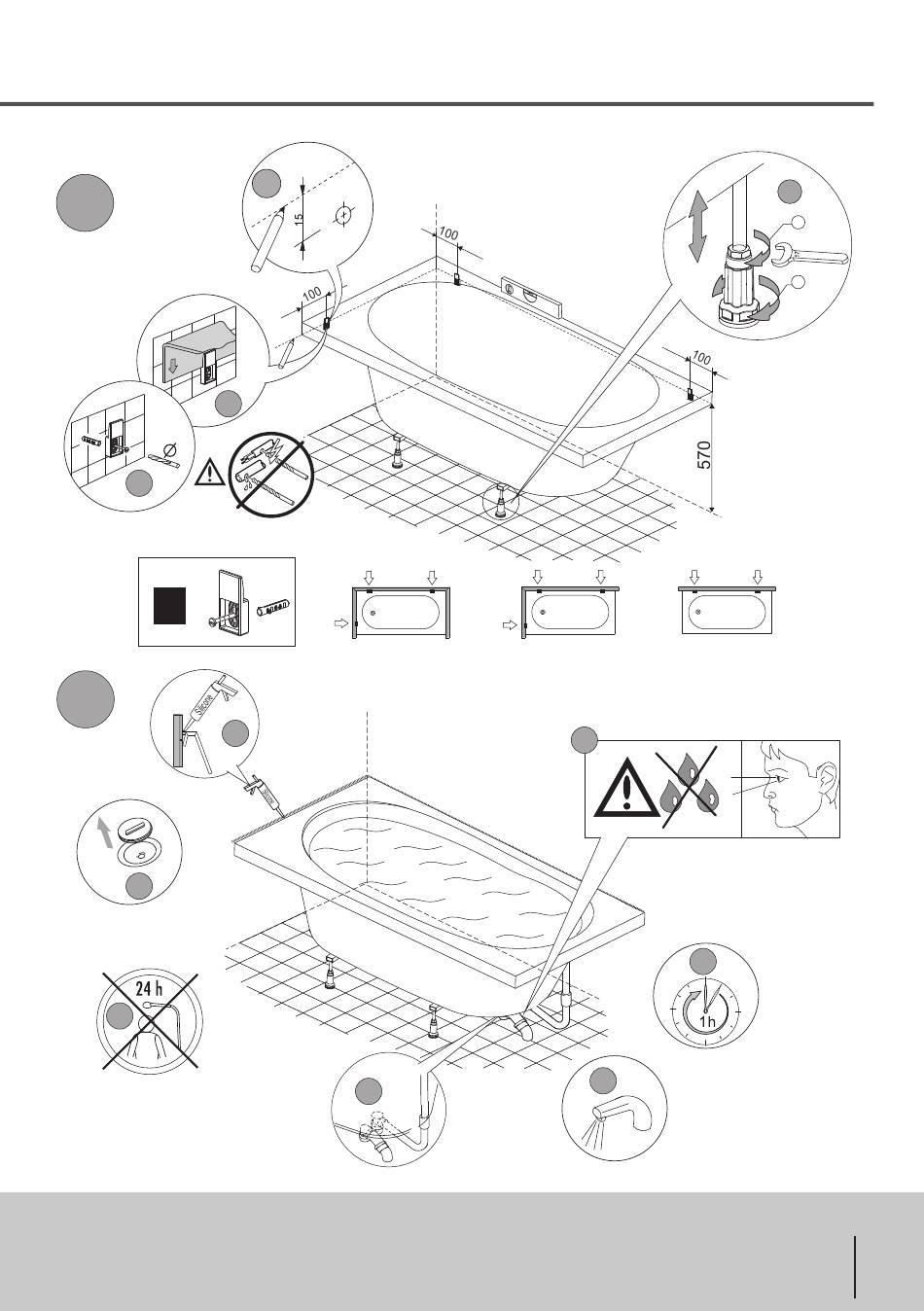 15

100

100

100

570

Silicone

24 h

1h