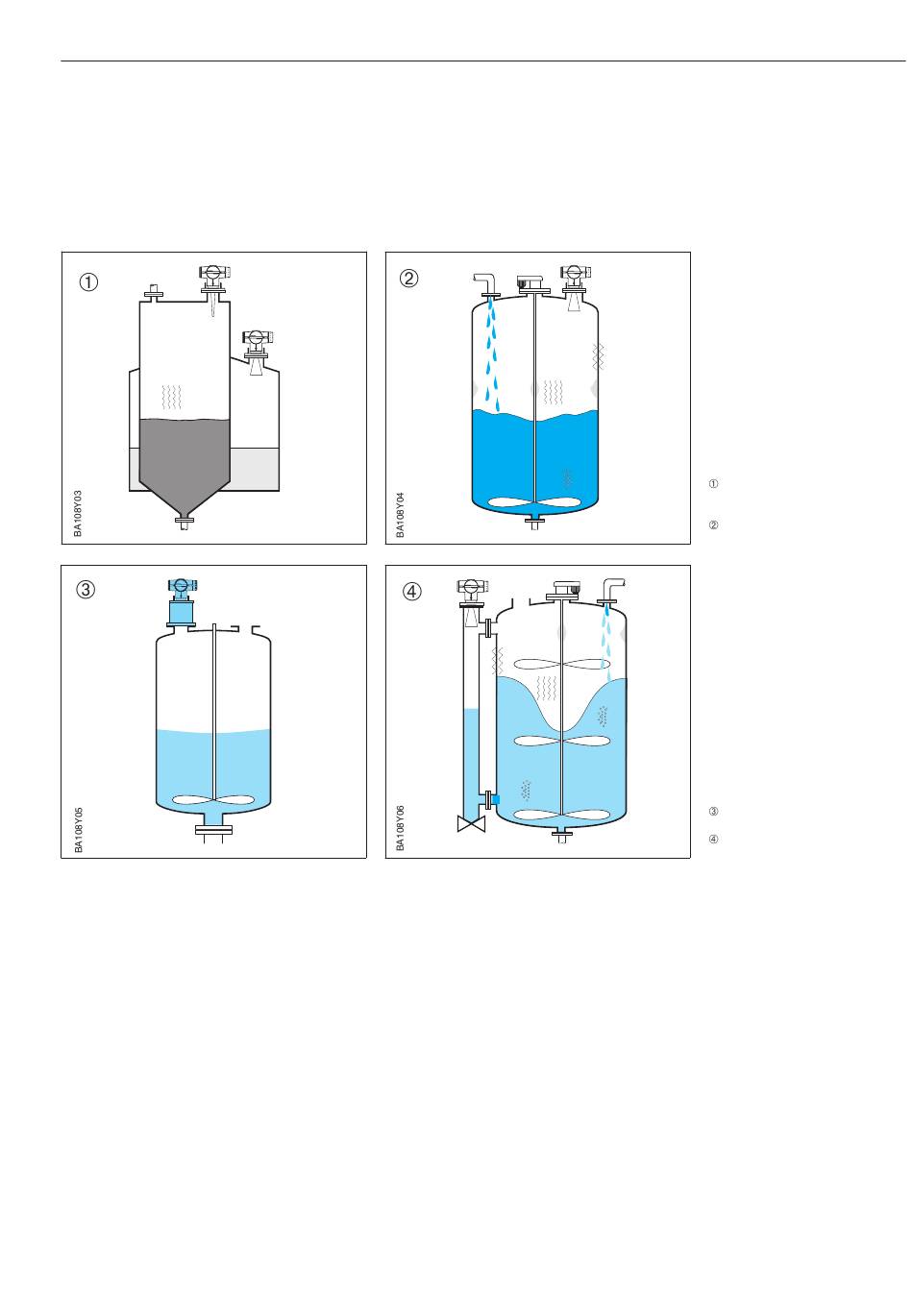 ①

BA108Y03

②

BA108Y04

①

②

③

BA108Y05

④

BA108Y06

③

④