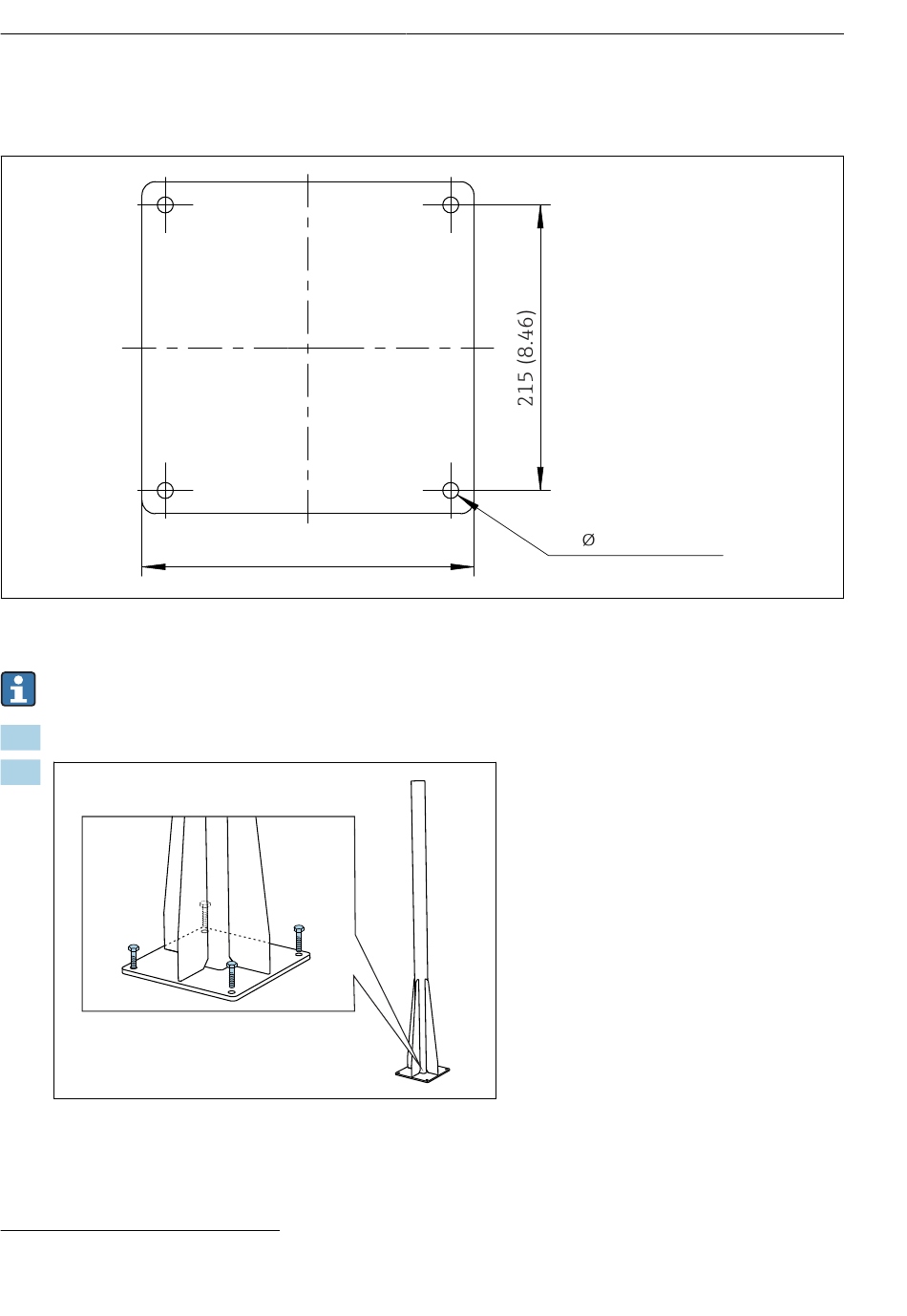 215 (8.46)

Ø