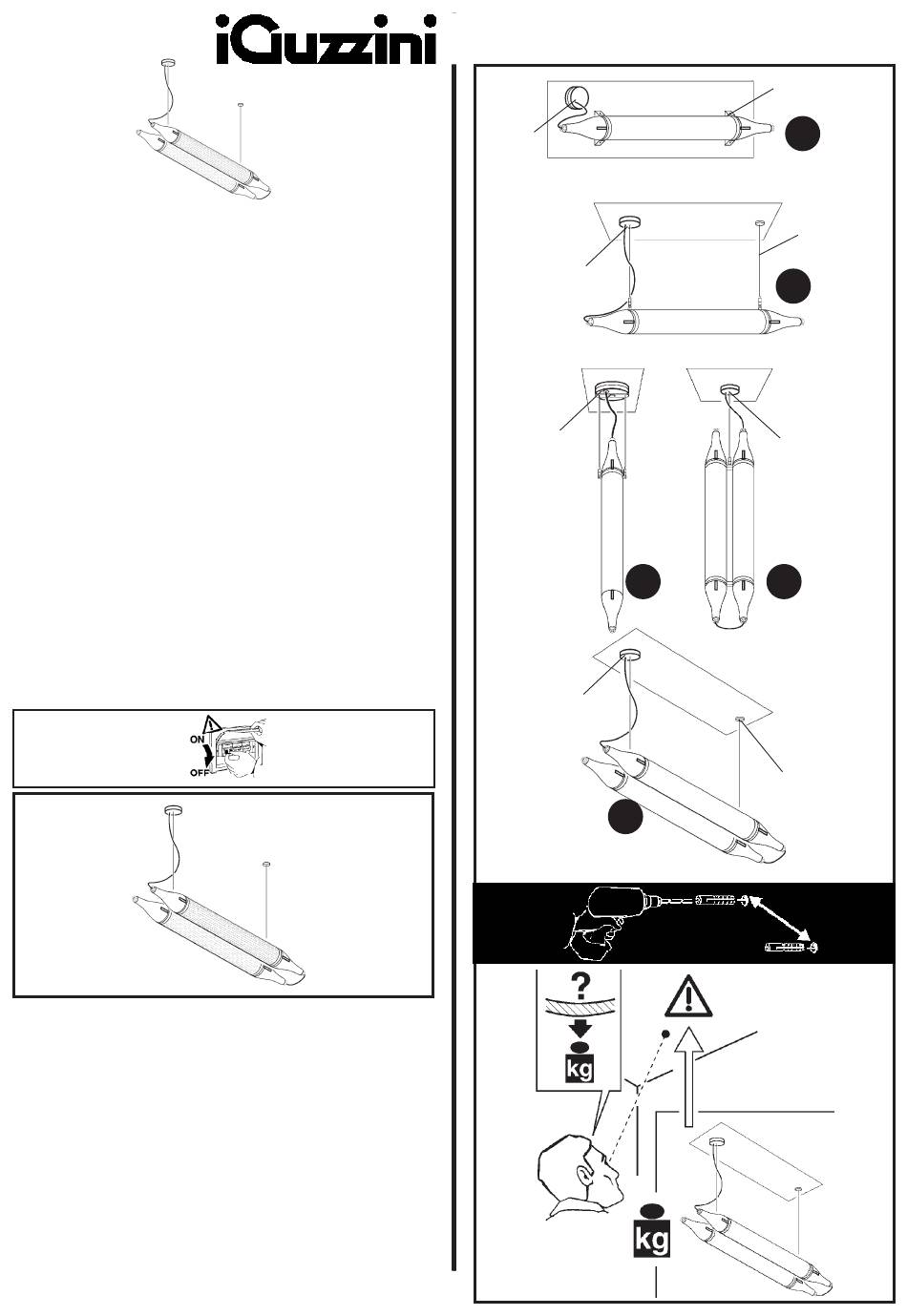 iGuzzini

ON
OFF

?
kg

kg