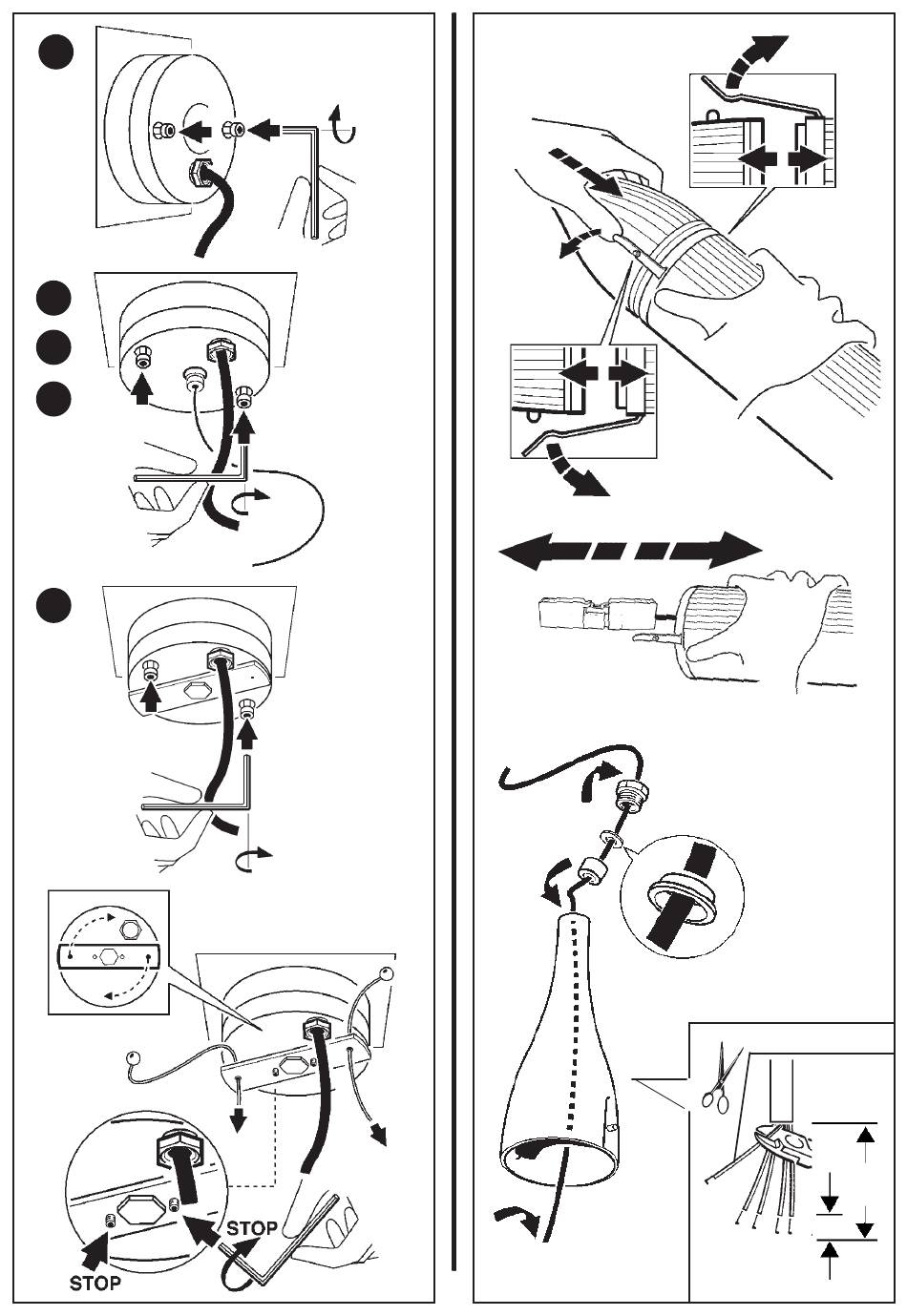 STOP
STOP