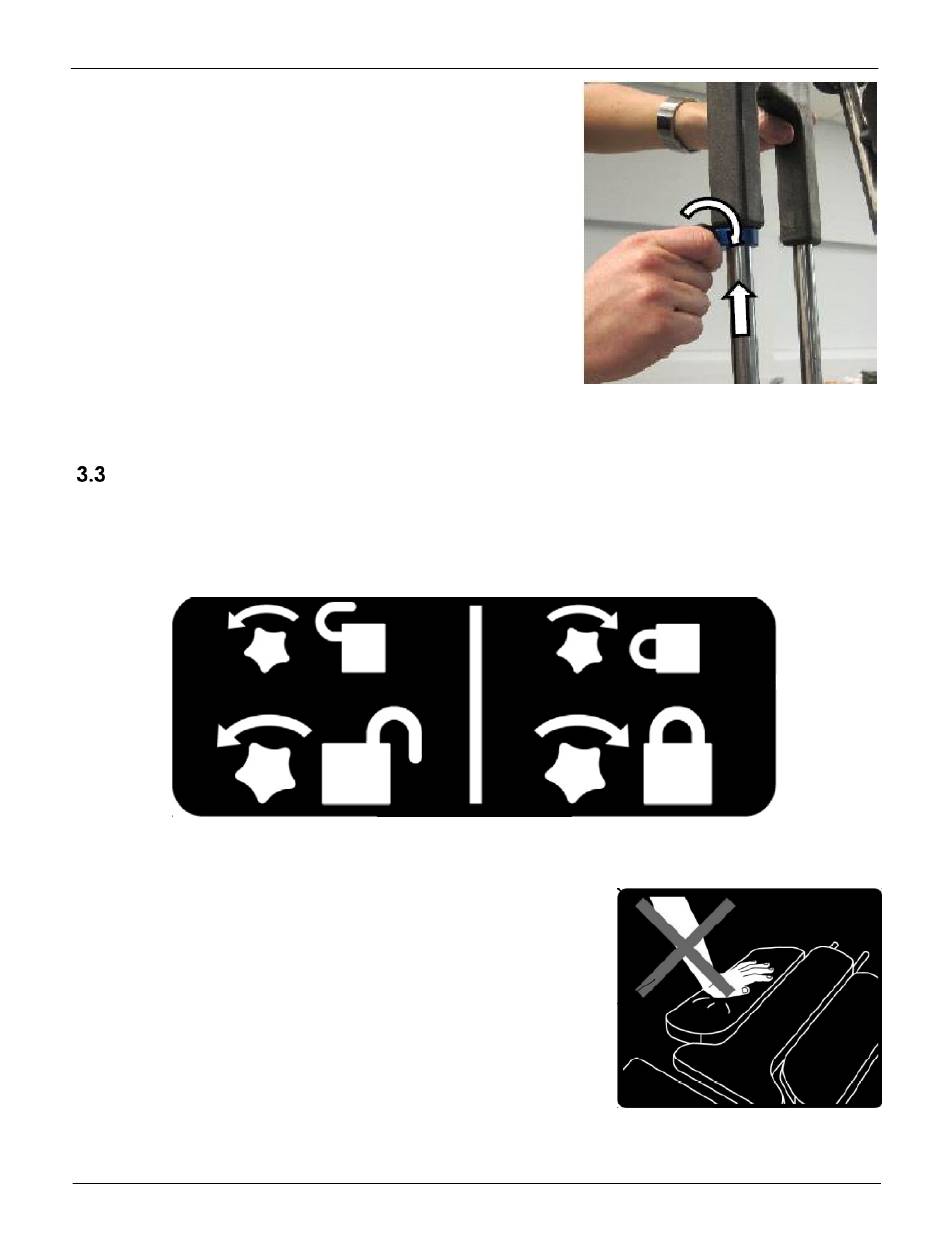 3.3