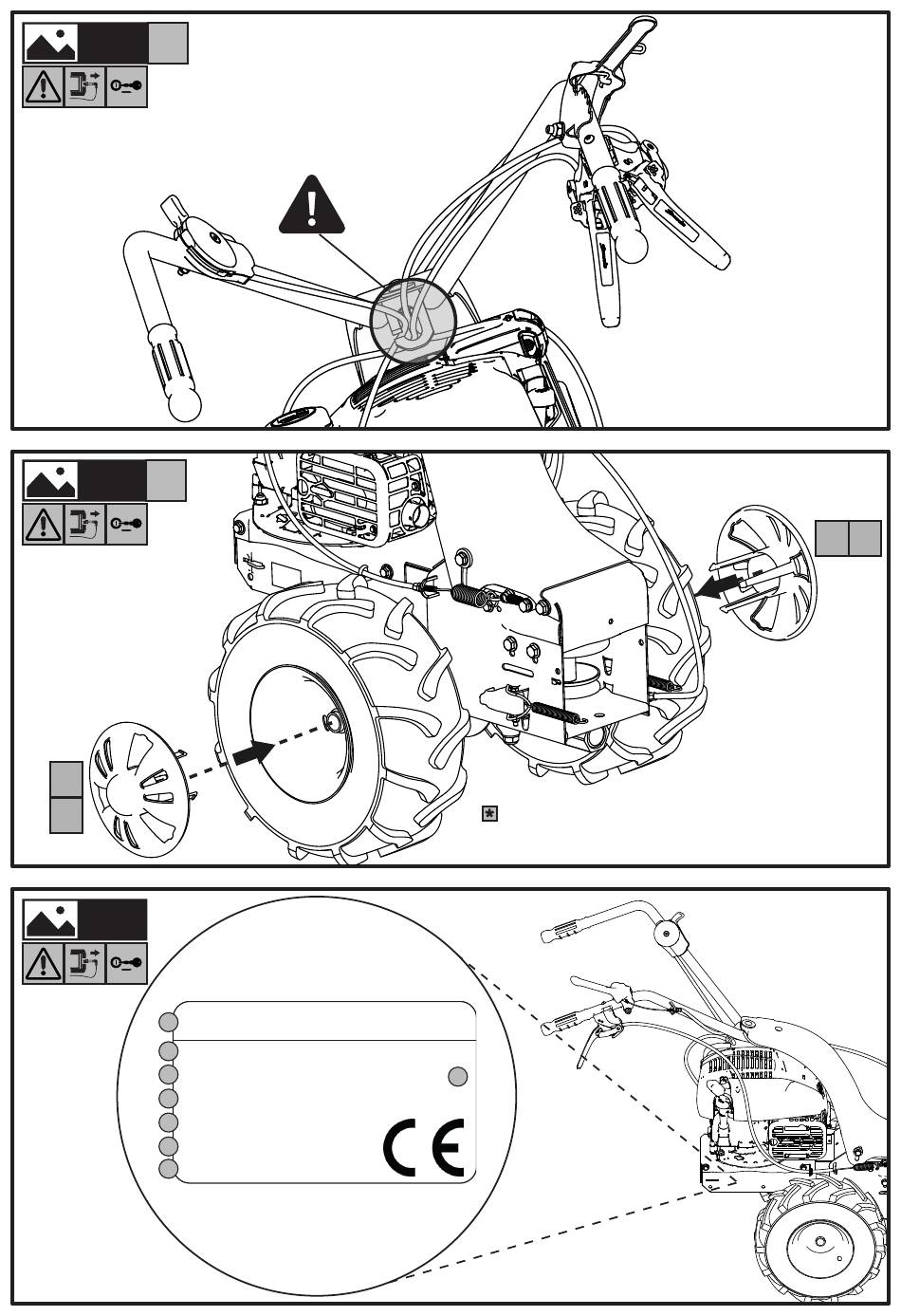 CE