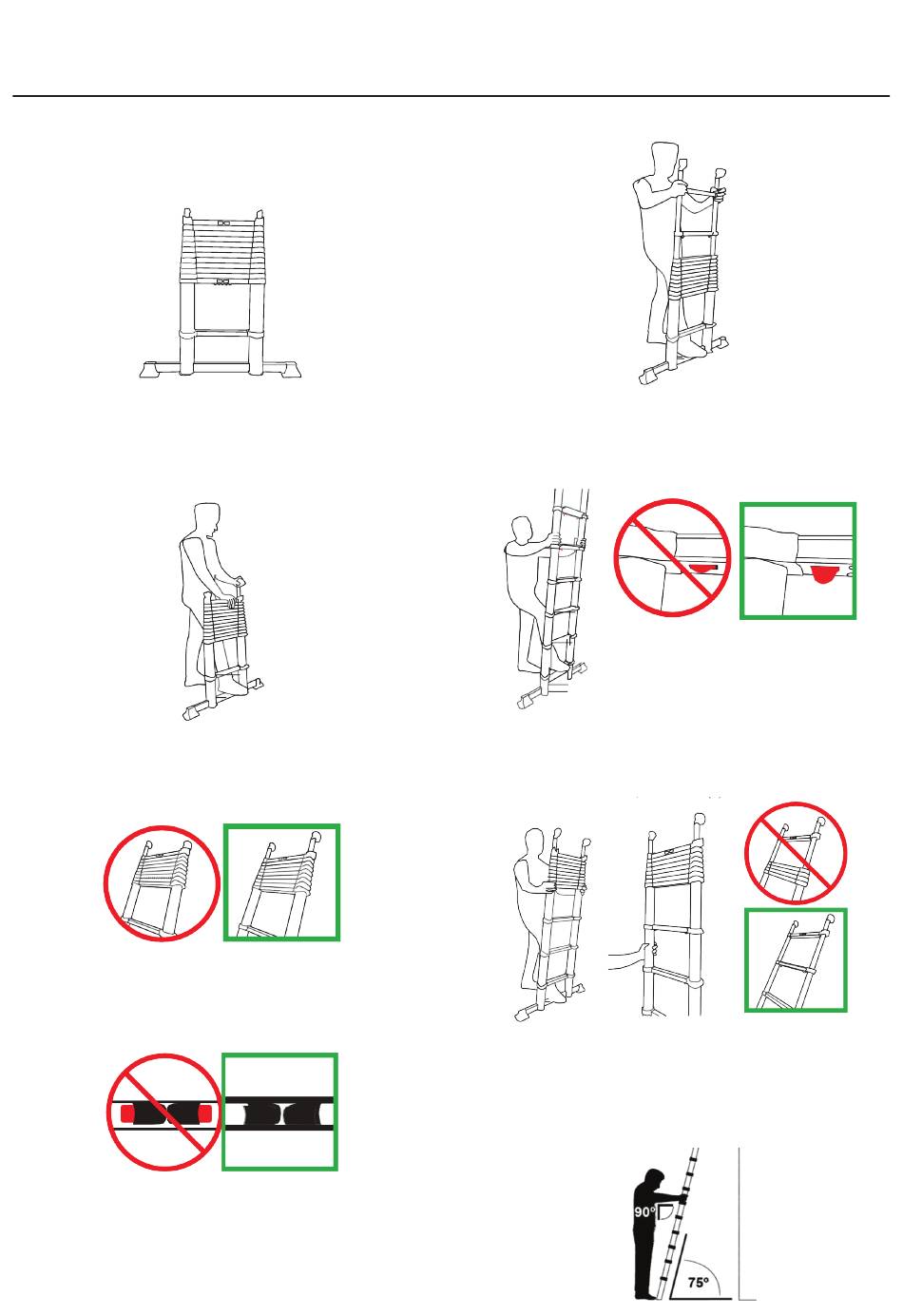 90°

75°