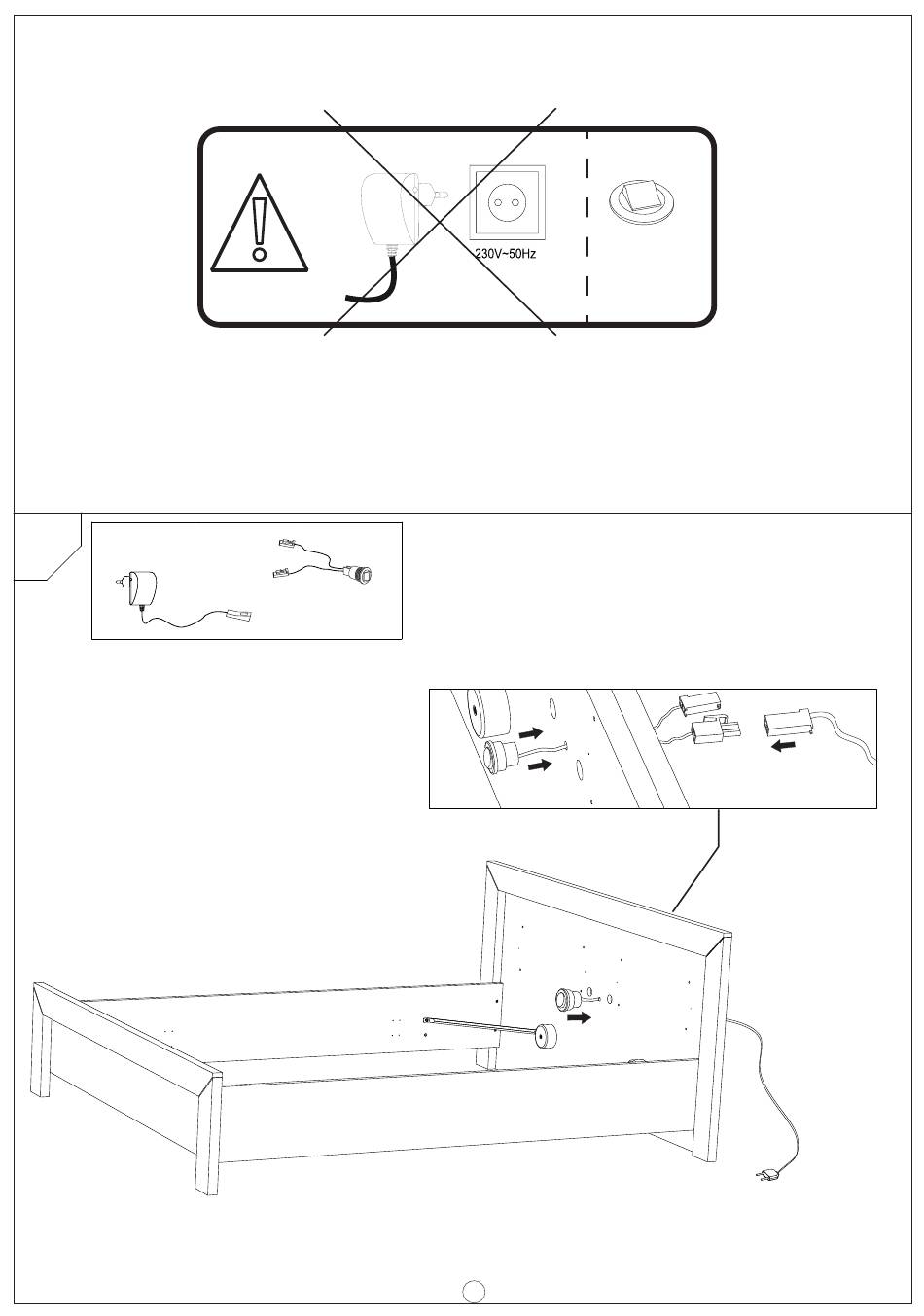 230V~50Hz