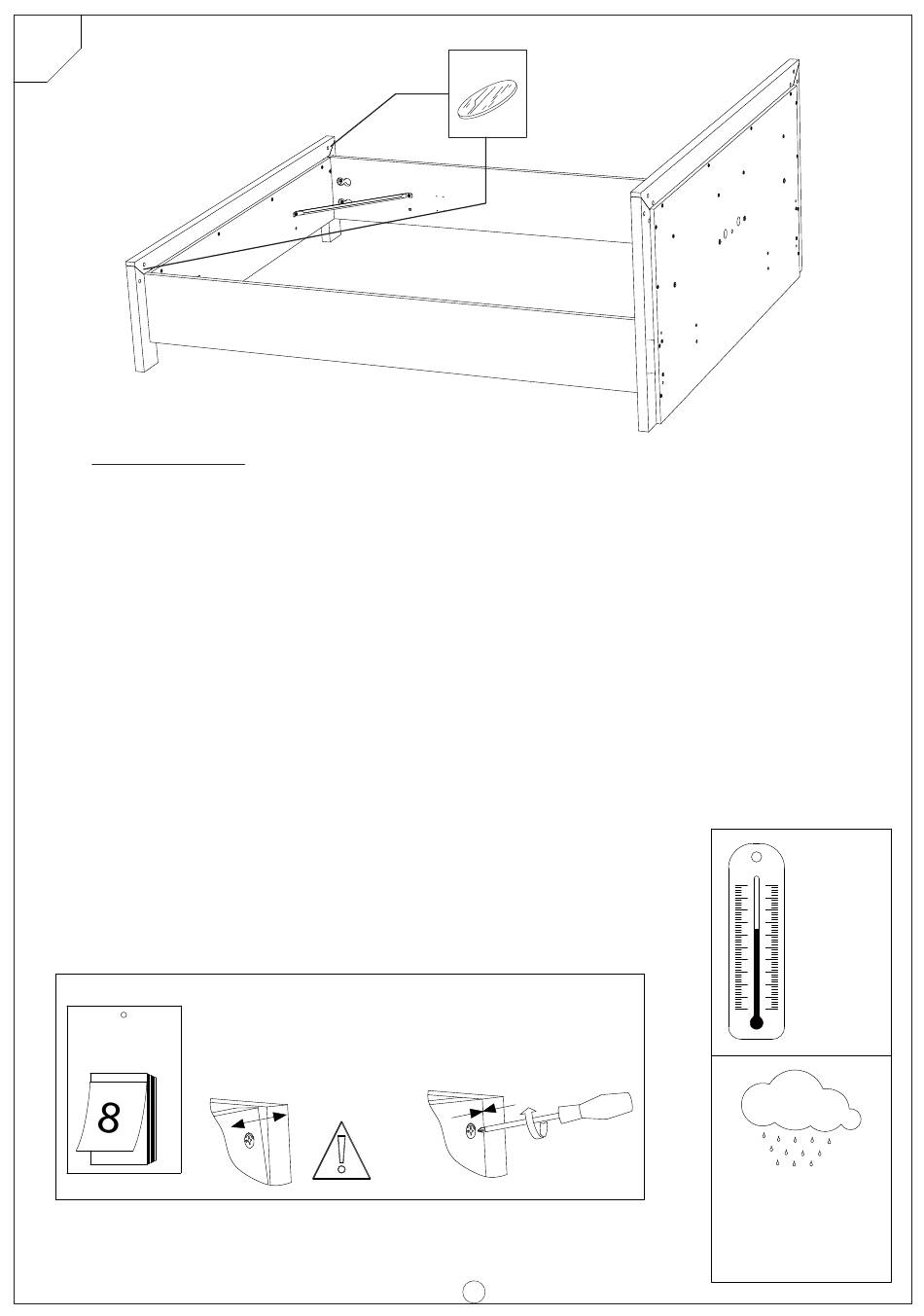 8