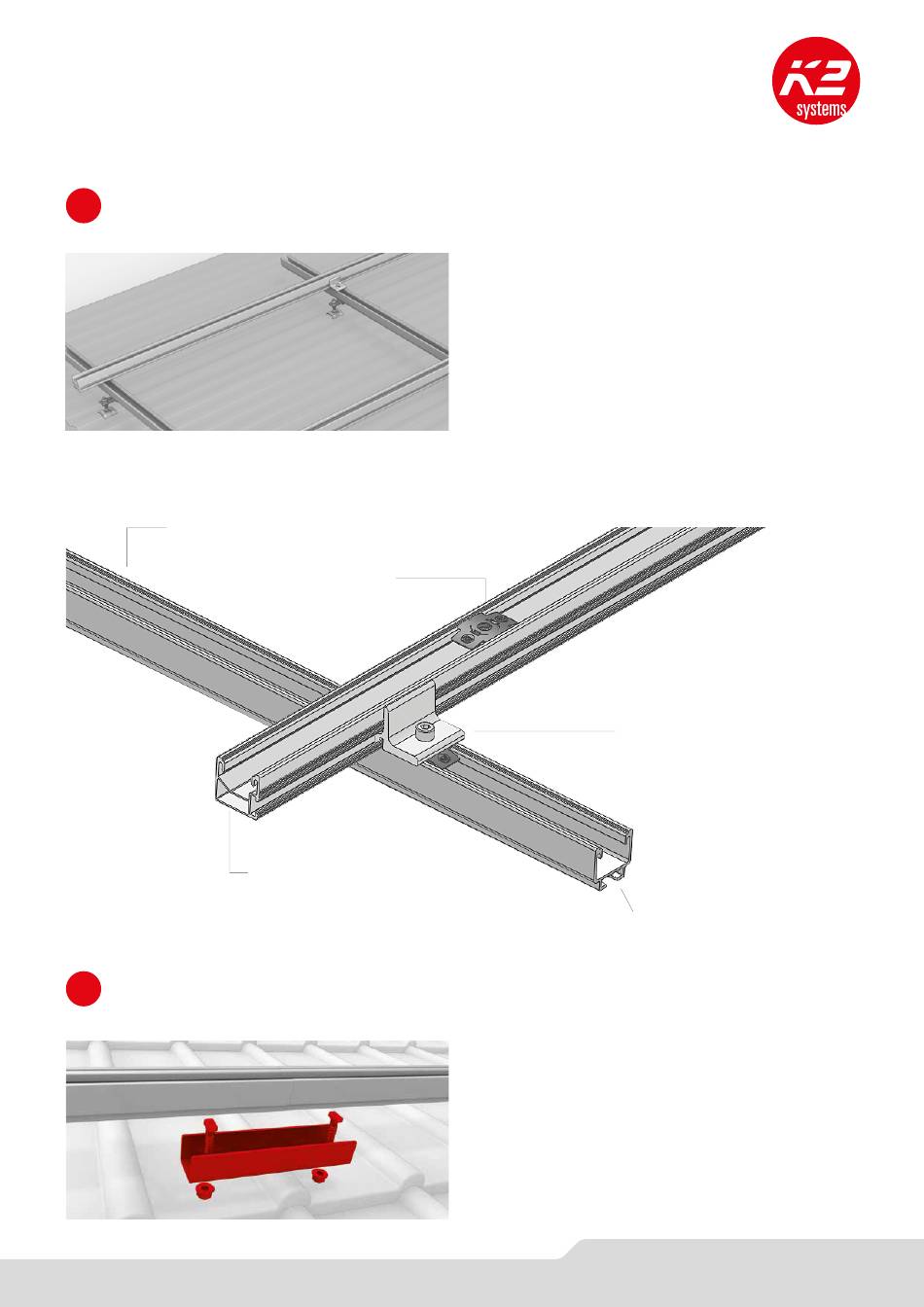 K2
systems