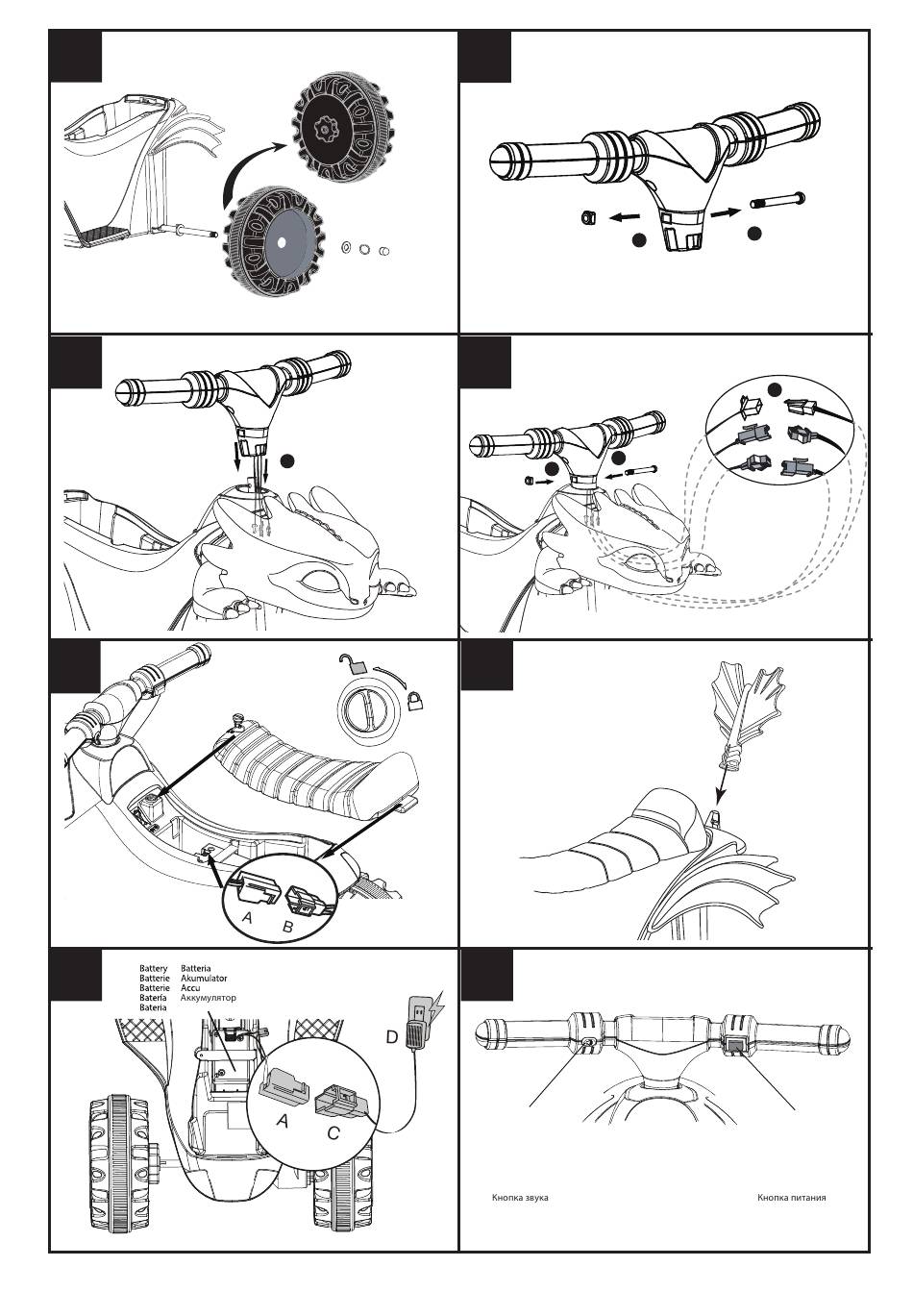 A
B

Battery
Batterie
Batterie
Batería
Bateria

Batteria
Akumulator
Accu
Аккумулятор

D
A
C

Кнопка звука
Кнопка питания